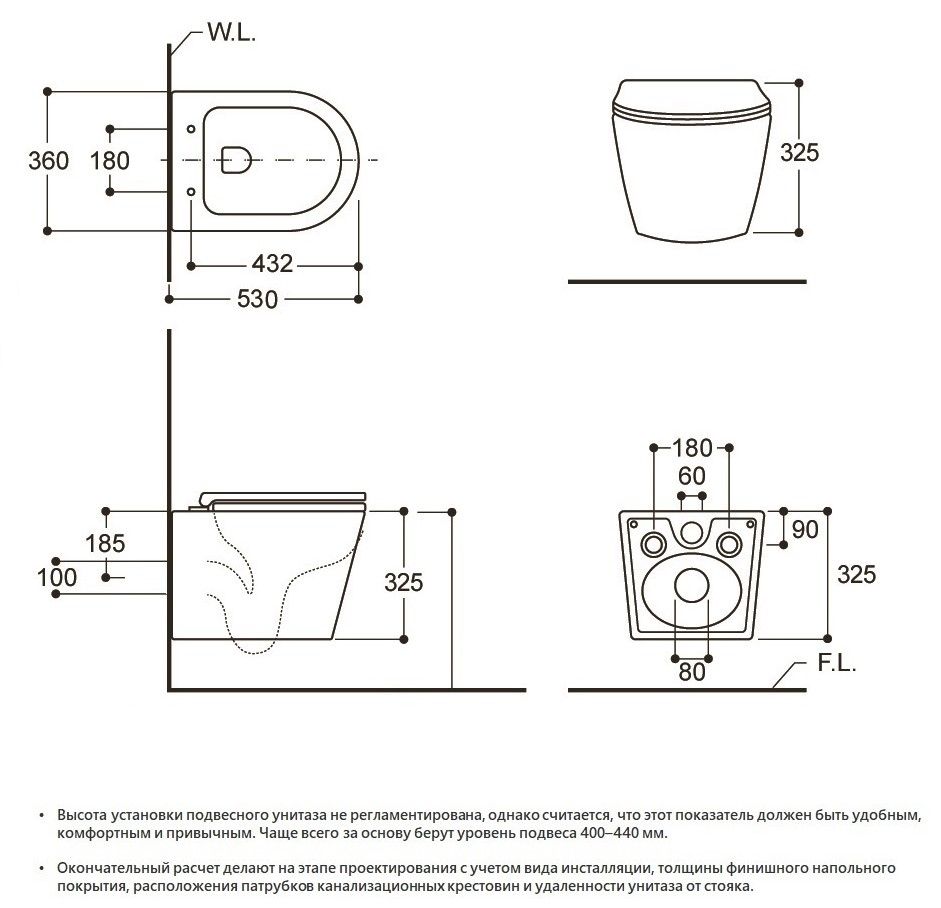 W.L.

360
180
432
530

325

185
100
325

180
60
90
325
80
F.L.

• Высота установки подвесного унитаза не регламентирована, однако считается, что этот показатель должен быть удобным, комфортным и привычным. Чаще всего за основу берут уровень подвеса 400–440 мм.

• Окончательный расчет делают на этапе проектирования с учетом вида инсталляции, толщины финишного напольного покрытия, расположения патрубков канализационных крестовин и удаленности унитаза от стояка.