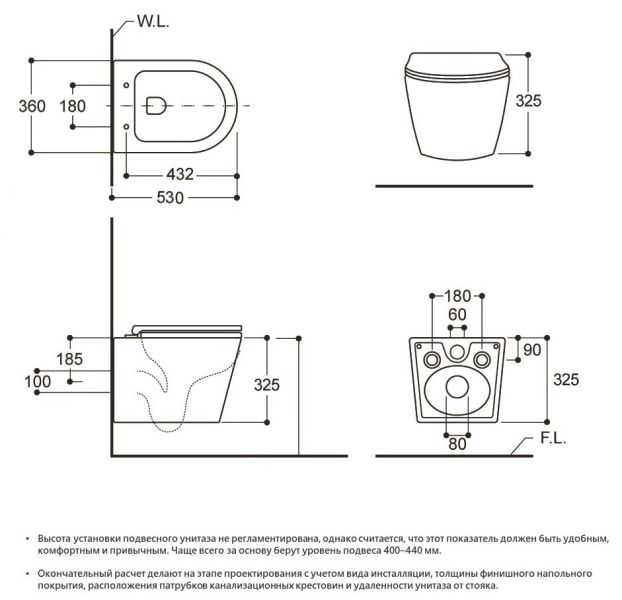 W.L.

360

180

432

530

325

185

100

325

180

60

90

325

80

F.L.

• Высота установки подвесного унитаза не регламентирована, однако считается, что этот показатель должен быть удобным, комфортным и привычным. Чаще всего за основу берут уровень подвеса 400–440 мм.

• Окончательный расчет делают на этапе проектирования с учетом вида инсталляции, толщины финишного напольного покрытия, расположения патрубков канализационных крестовин и удаленности унитаза от стояка.