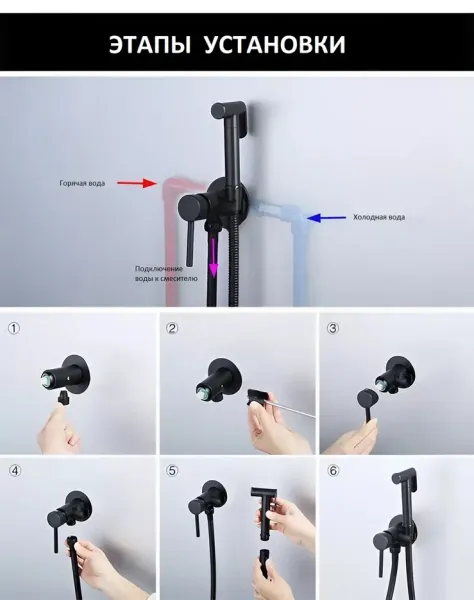 ЭТАПЫ УСТАНОВКИ

Горячая вода

Холодная вода

Подключение воды к смесителю

①

②

③

④

⑤

⑥