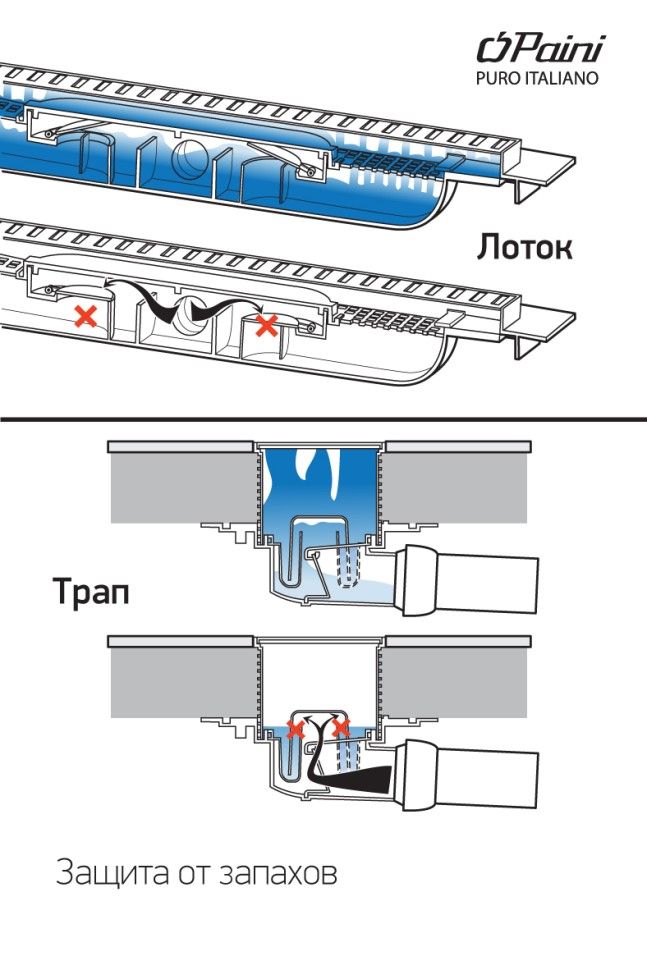 Paini
PURO ITALIANO

Лоток

Трап

Защита от запахов