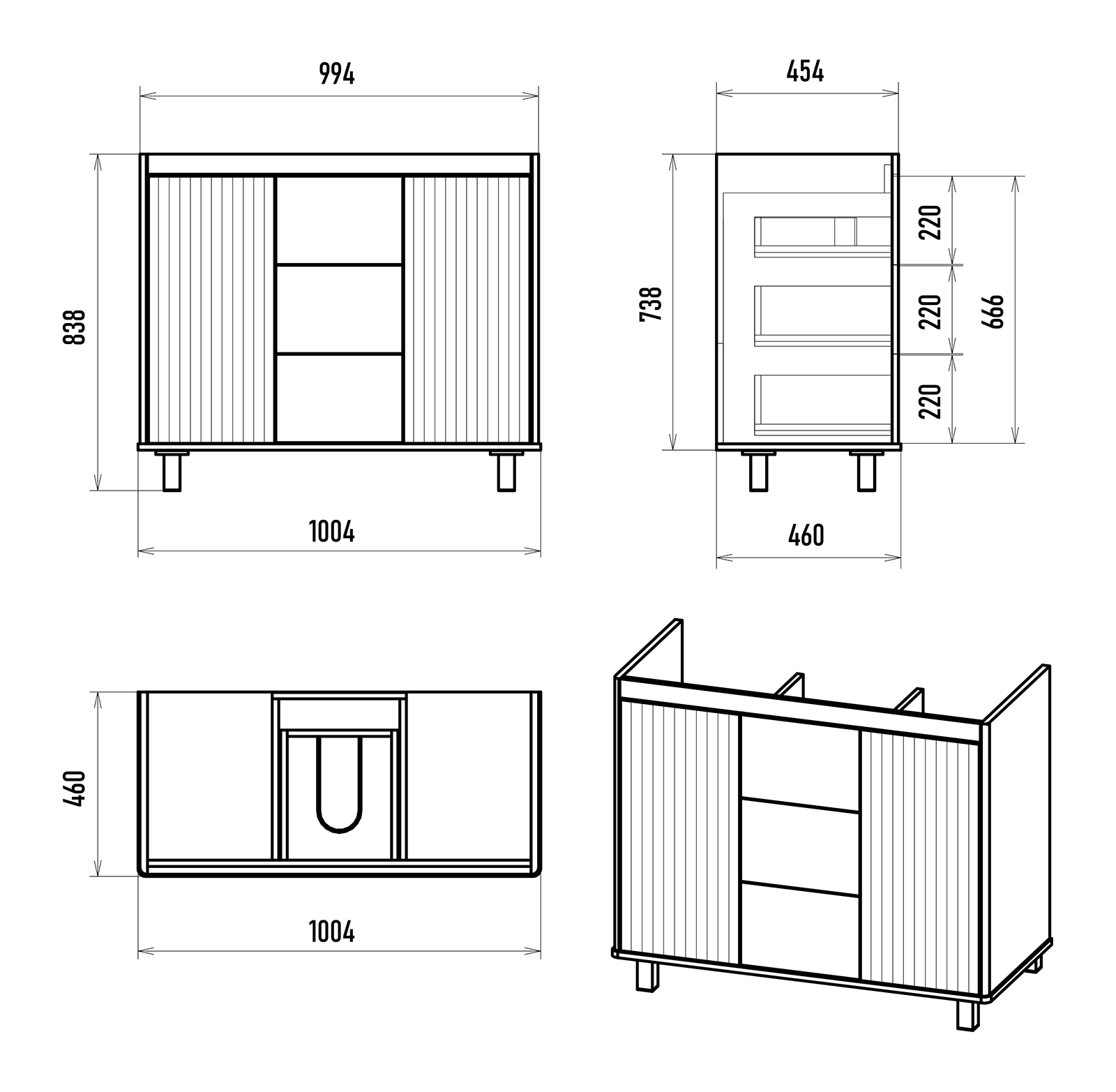 994

838

1004

454

738

220

220

220

666

460

460

1004