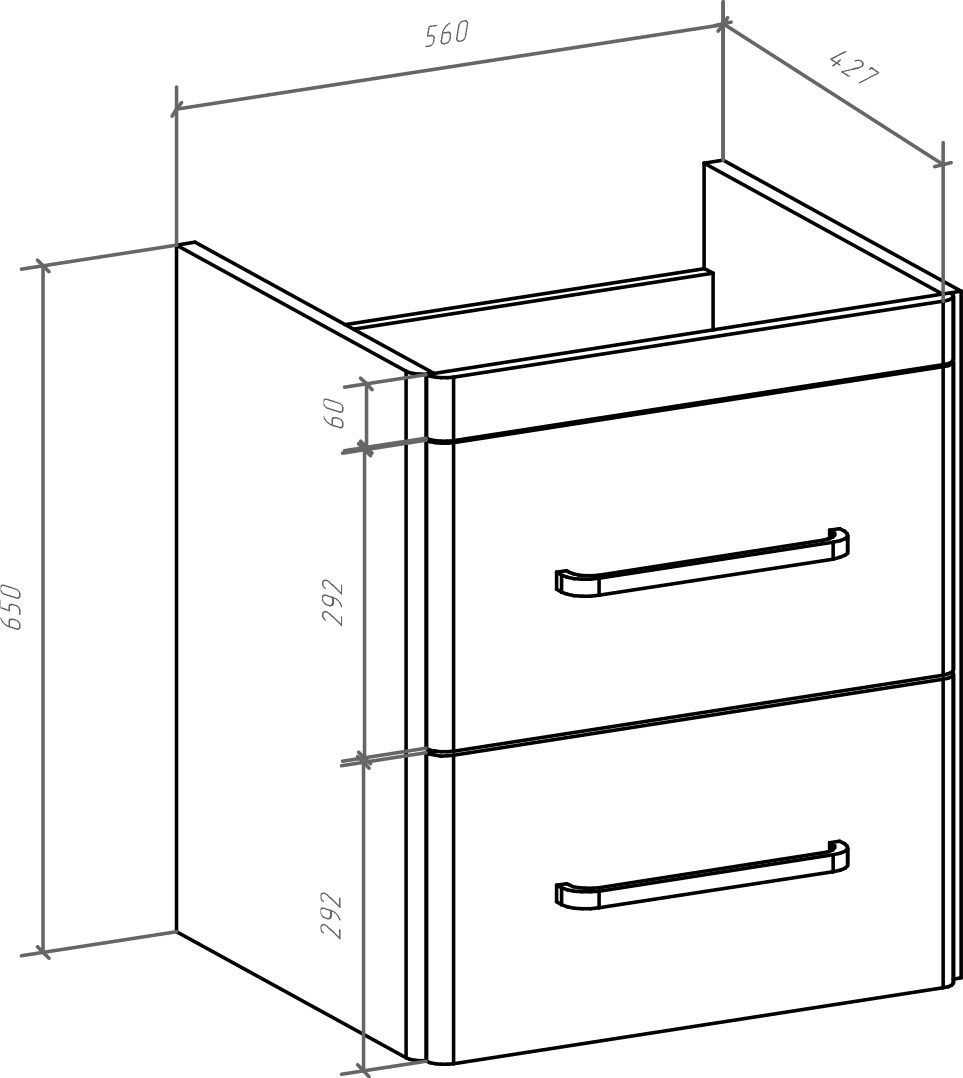 560
427
650
60
292
292