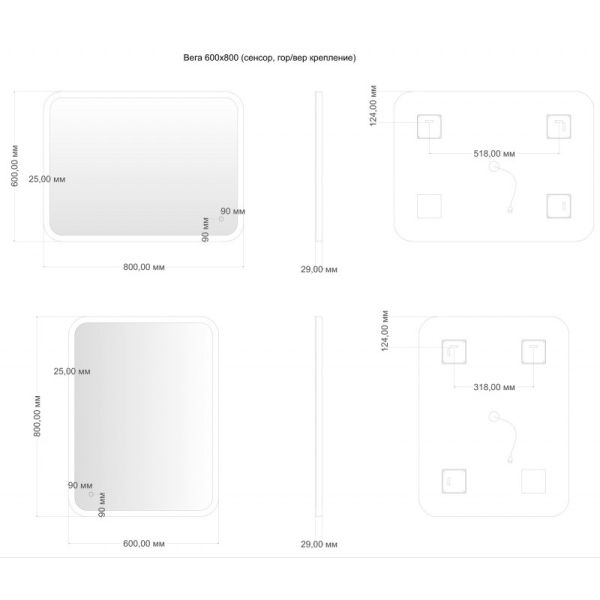 Вега 600х800 (сенсор, гор/вер крепление)

600,00 мм
25,00 мм
90 мм
90 мм
800,00 мм
29,00 мм
124,00 мм
518,00 мм

800,00 мм
25,00 мм
90 мм
90 мм
600,00 мм
29,00 мм
124,00 мм
318,00 мм