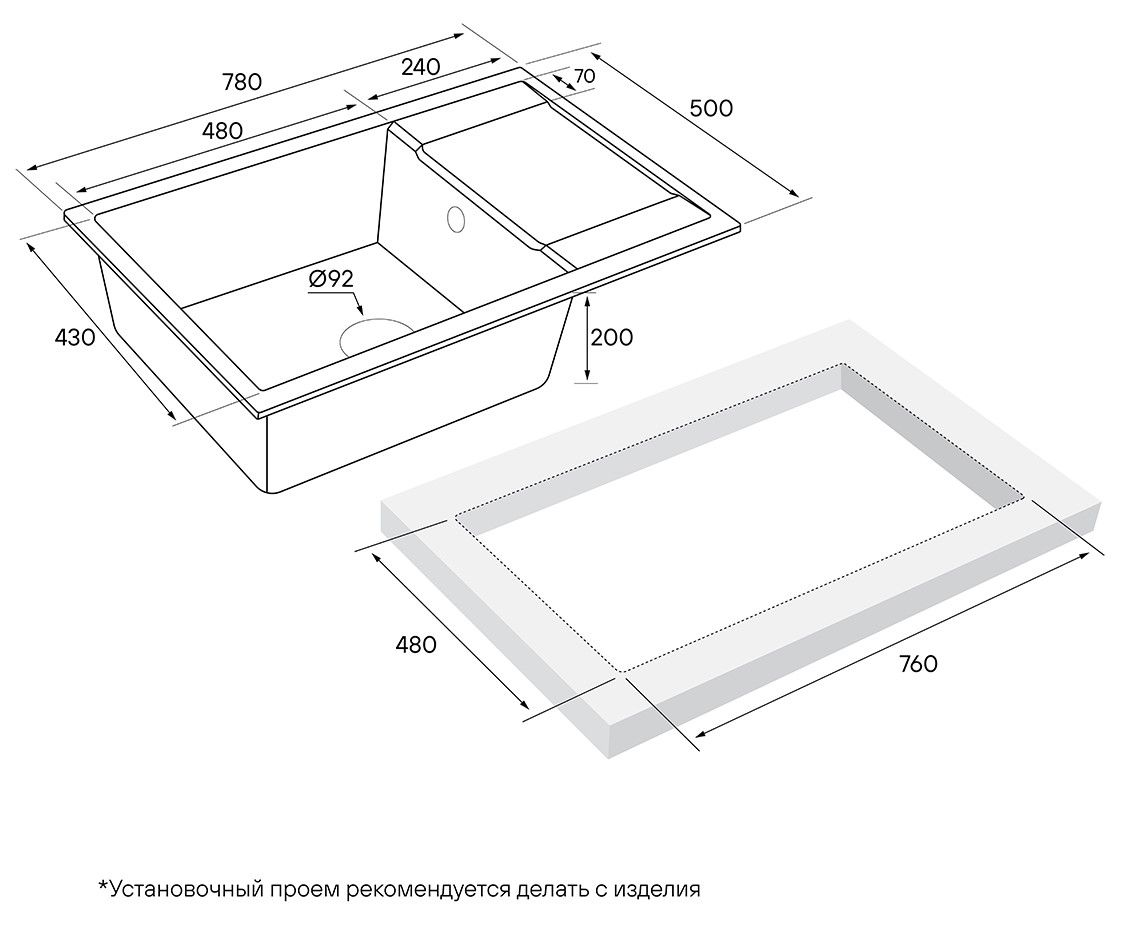 780
240
70
500
480
Ø92
430
200
480
760
*Установочный проем рекомендуется делать с изделия