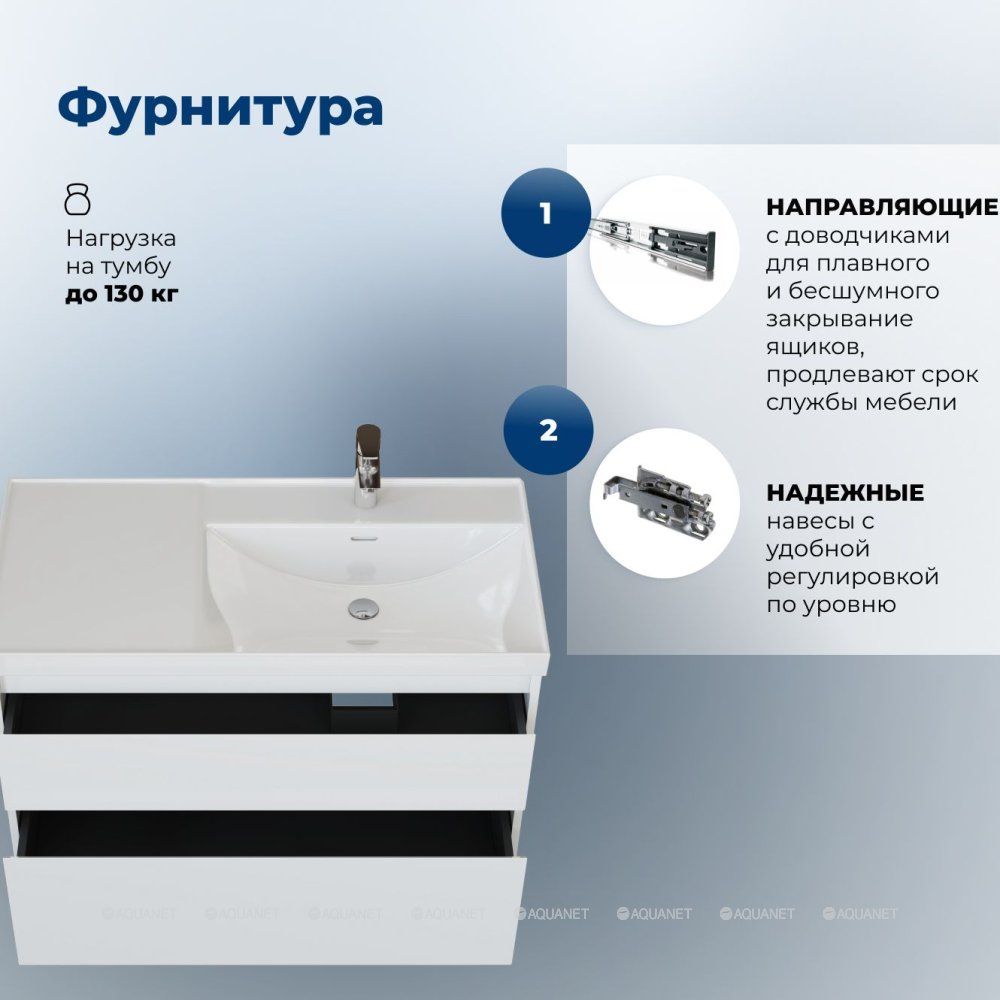 Фурнитура

Нагрузка на тумбу **до 130 кг**

1

**НАПРАВЛЯЮЩИЕ** с доводчиками для плавного и бесшумного закрывание ящиков, продлевают срок службы мебели

2

**НАДЕЖНЫЕ** навесы с удобной регулировкой по уровню

AQUANET AQUANET AQUANET AQUANET AQUANET AQUANET AQUANET AQUANET