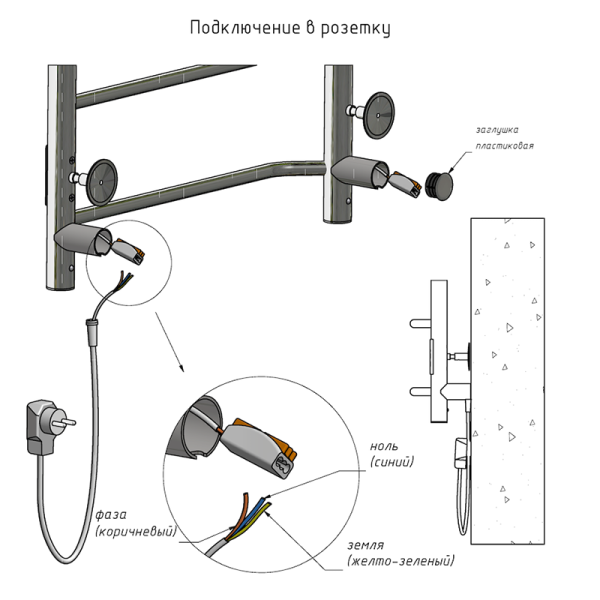 Подключение в розетку

заглушка пластиковая

ноль (синий)

фаза (коричневый)

земля (желто-зеленый)