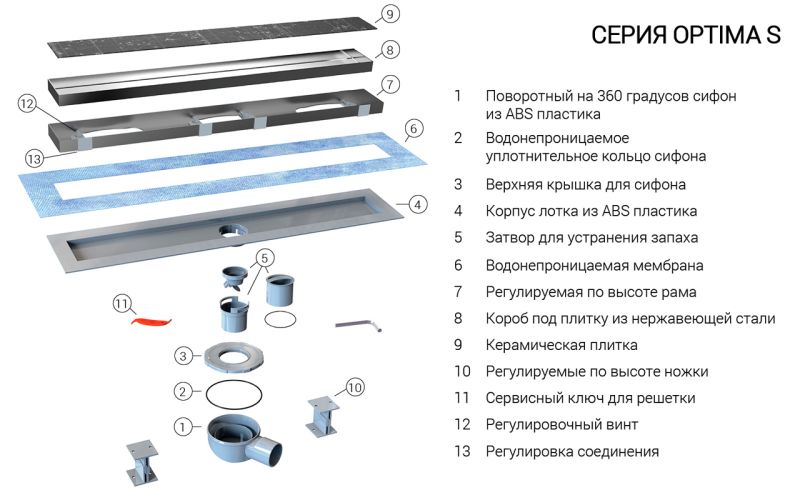 9
8
7
12
6
13
4
5
11
3
2
10
1

СЕРИЯ OPTIMA S

1 Поворотный на 360 градусов сифон из ABS пластика
2 Водонепроницаемое уплотнительное кольцо сифона
3 Верхняя крышка для сифона
4 Корпус лотка из ABS пластика
5 Затвор для устранения запаха
6 Водонепроницаемая мембрана
7 Регулируемая по высоте рама
8 Короб под плитку из нержавеющей стали
9 Керамическая плитка
10 Регулируемые по высоте ножки
11 Сервисный ключ для решетки
12 Регулировочный винт
13 Регулировка соединения