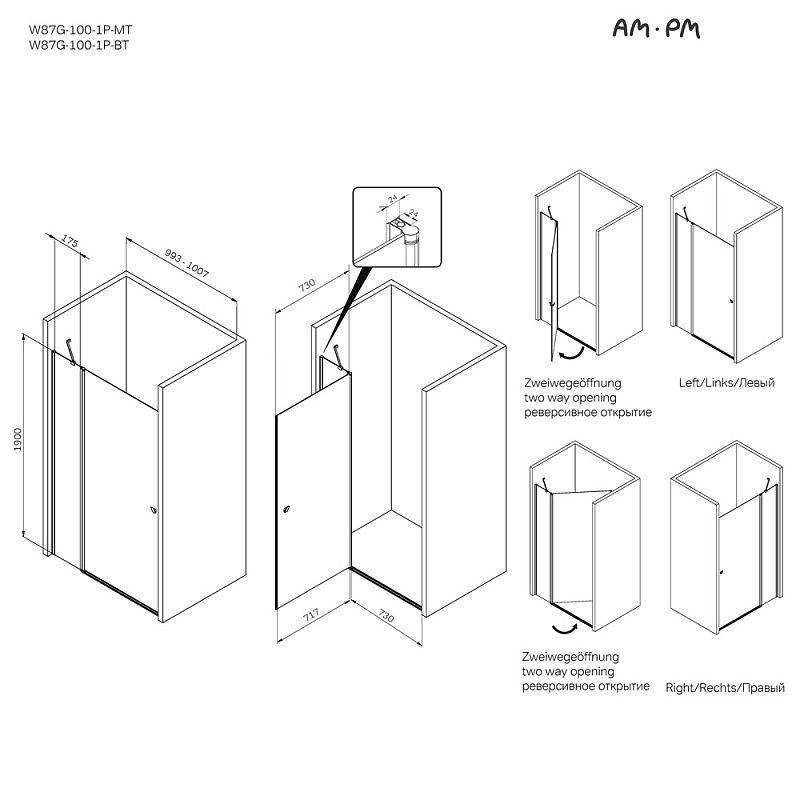 W87G-100-1P-MT
W87G-100-1P-BT

AM·PM

175

993 - 1007

1900

24

24

730

717

730

Zweiwegeöffnung
two way opening
реверсивное открытие

Left/Links/Левый

Zweiwegeöffnung
two way opening
реверсивное открытие

Right/Rechts/Правый