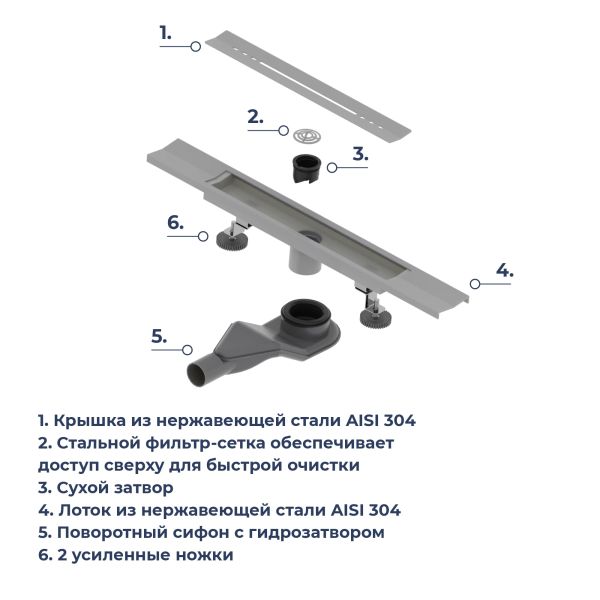 1.

2.

3.

6.

4.

5.

1. Крышка из нержавеющей стали AISI 304
2. Стальной фильтр-сетка обеспечивает доступ сверху для быстрой очистки
3. Сухой затвор
4. Лоток из нержавеющей стали AISI 304
5. Поворотный сифон с гидрозатвором
6. 2 усиленные ножки