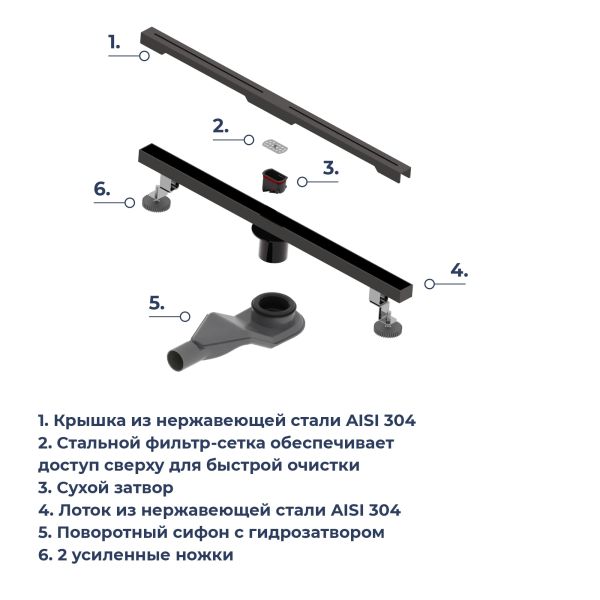 1.

2.

3.

6.

4.

5.

1. Крышка из нержавеющей стали AISI 304
2. Стальной фильтр-сетка обеспечивает доступ сверху для быстрой очистки
3. Сухой затвор
4. Лоток из нержавеющей стали AISI 304
5. Поворотный сифон с гидрозатвором
6. 2 усиленные ножки