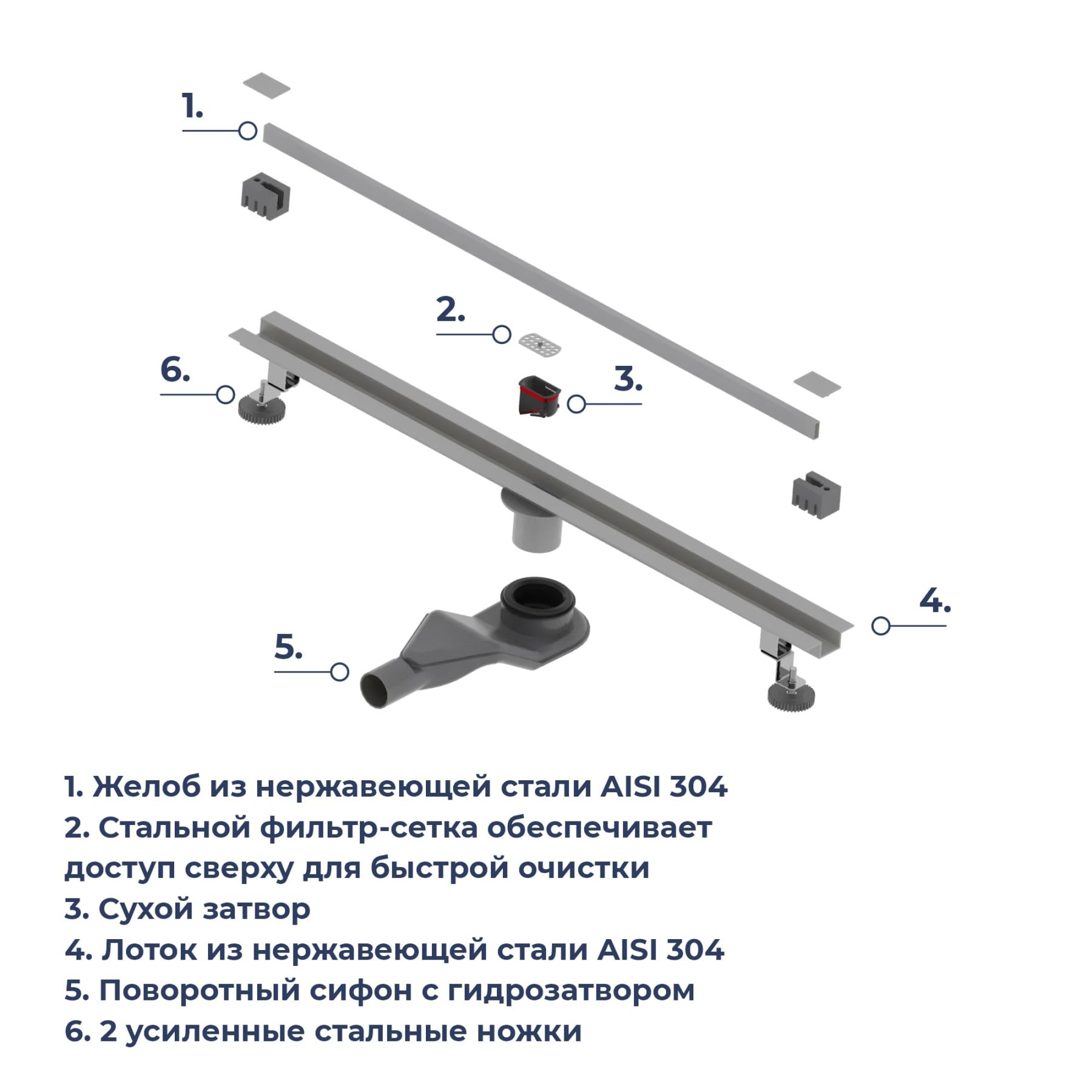 1.

2.

6.

3.

4.

5.

1. Желоб из нержавеющей стали AISI 304
2. Стальной фильтр-сетка обеспечивает доступ сверху для быстрой очистки
3. Сухой затвор
4. Лоток из нержавеющей стали AISI 304
5. Поворотный сифон с гидрозатвором
6. 2 усиленные стальные ножки