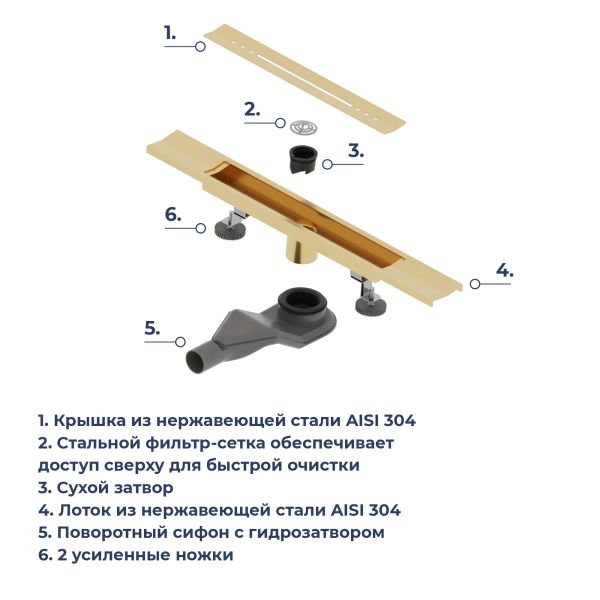 1.

2.

3.

6.

4.

5.

1. Крышка из нержавеющей стали AISI 304
2. Стальной фильтр-сетка обеспечивает доступ сверху для быстрой очистки
3. Сухой затвор
4. Лоток из нержавеющей стали AISI 304
5. Поворотный сифон с гидрозатвором
6. 2 усиленные ножки