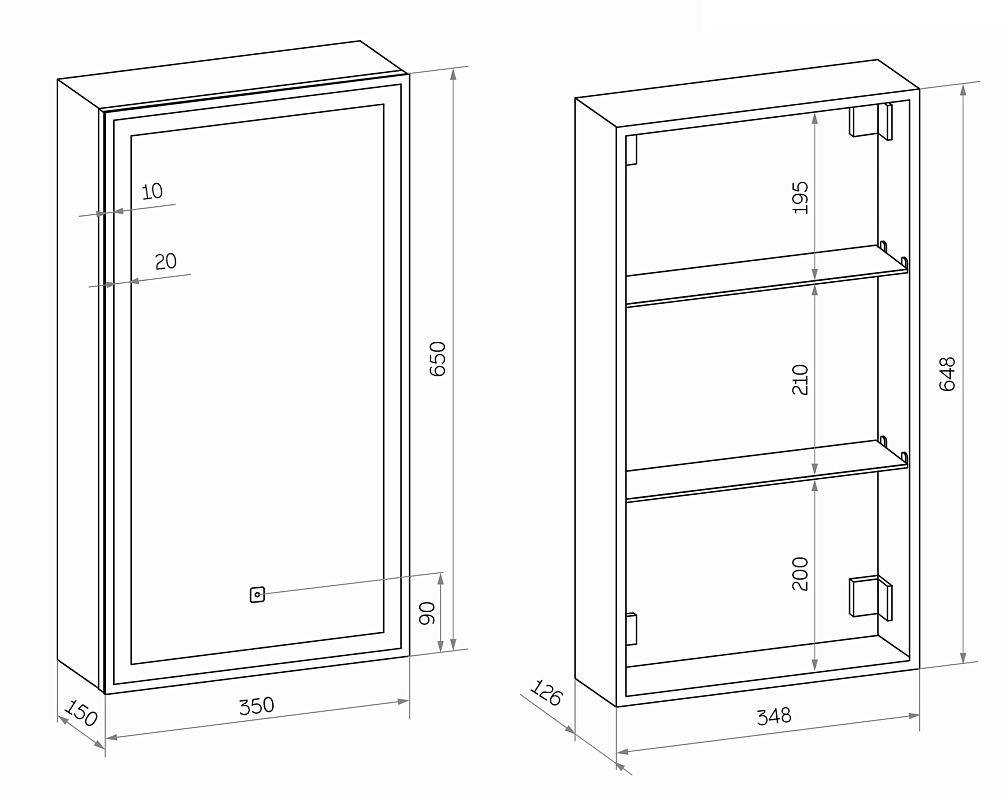 10
20
650
90
150
350
195
210
200
648
126
348