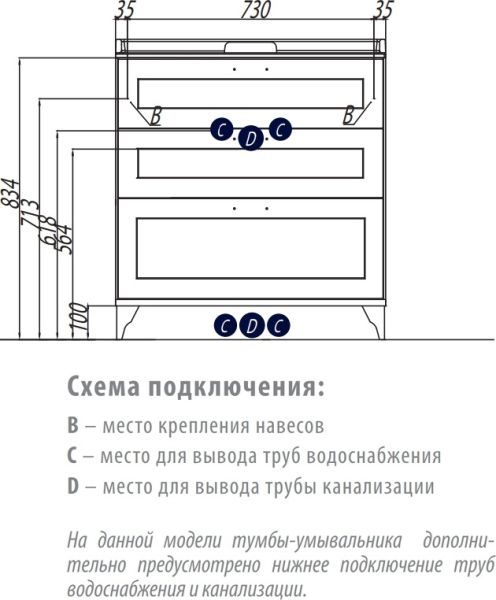 35 730 35

B B

C D C

834 713 618 564 100

C D C

Схема подключения:

B – место крепления навесов

C – место для вывода труб водоснабжения

D – место для вывода трубы канализации

На данной модели тумбы-умывальника дополнительно предусмотрено нижнее подключение труб водоснабжения и канализации.