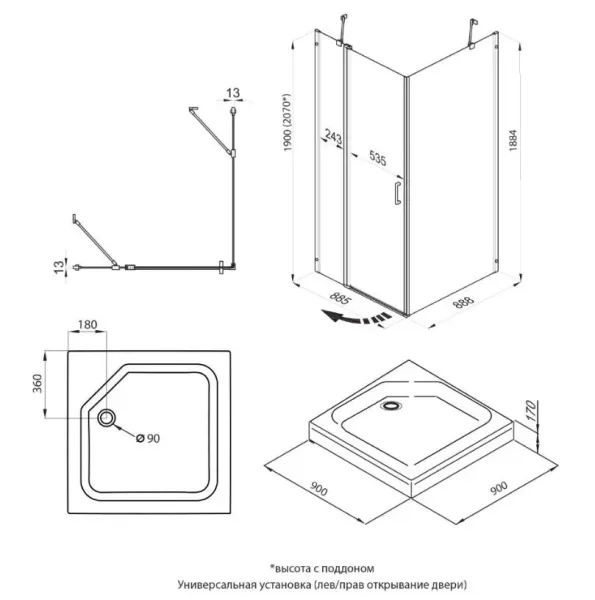 13

13

1900 (2070*)

243

535

1884

885

888

180

360

Ø 90

170

900

900

*высота с поддоном
Универсальная установка (лев/прав открывание двери)