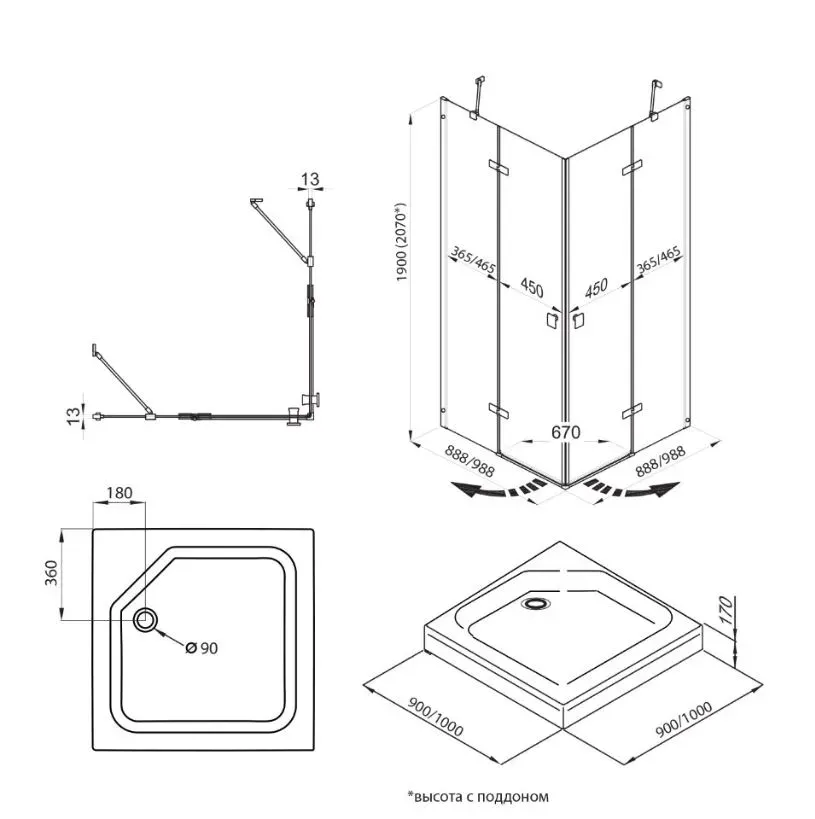 13
13
1900 (2070*)
365/465
450
450
365/465
670
888/988
888/988
180
360
Ø 90
170
900/1000
900/1000
*высота с поддоном