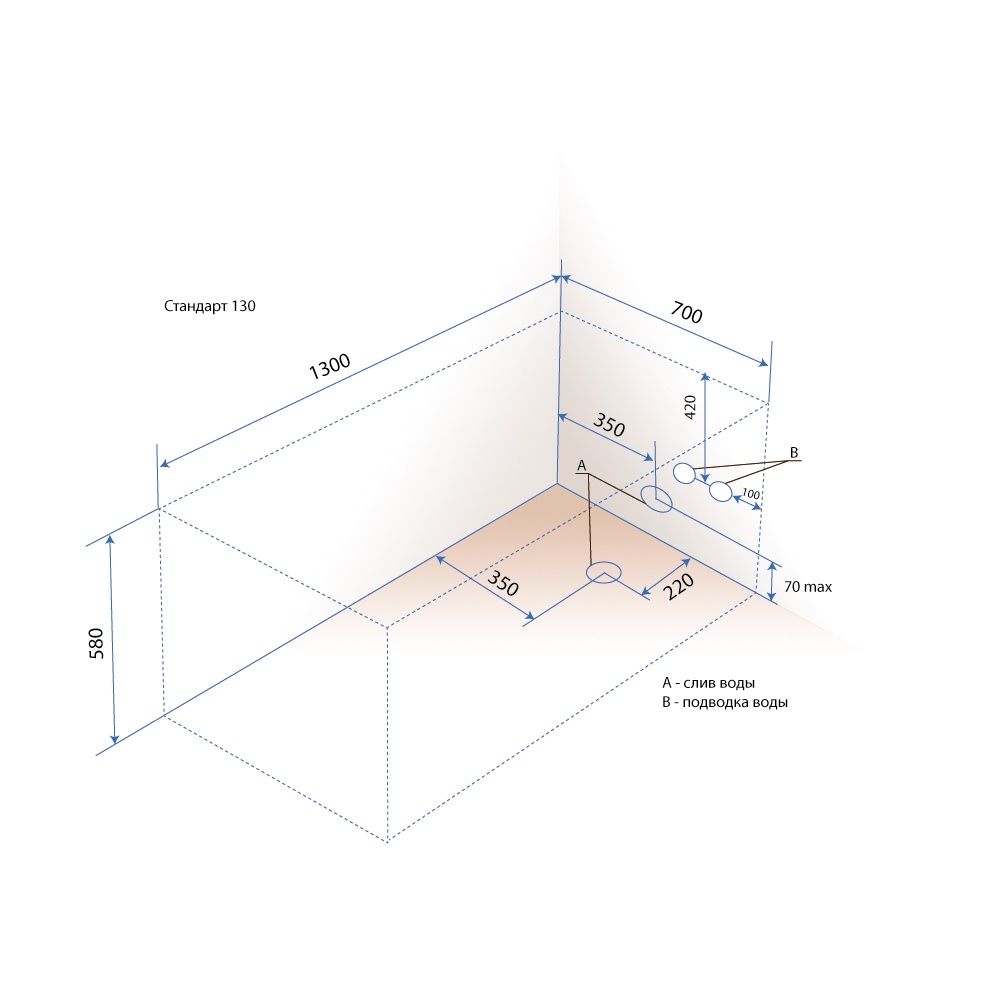 Стандарт 130

1300

700

420

350

A

B

100

350

220

70 max

580

A - слив воды
B - подводка воды