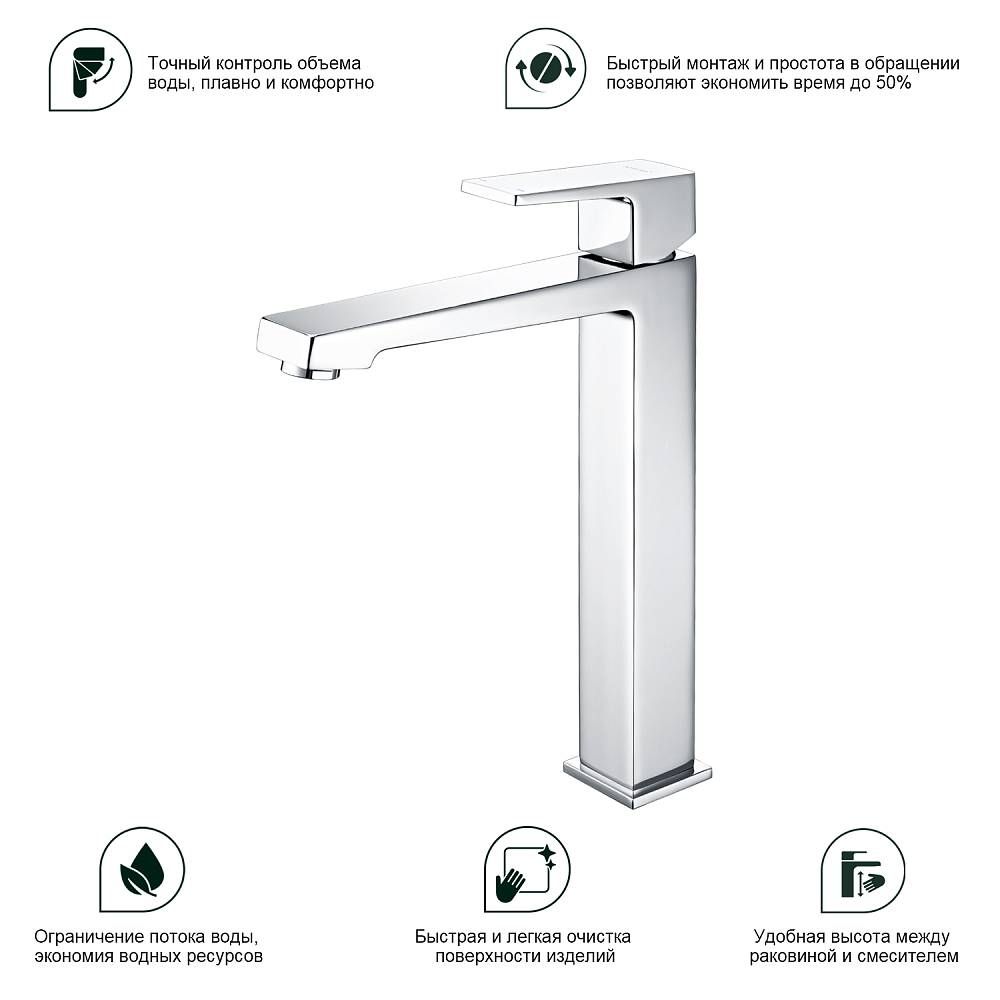 Точный контроль объема воды, плавно и комфортно

Быстрый монтаж и простота в обращении позволяют экономить время до 50%

Ограничение потока воды, экономия водных ресурсов

Быстрая и легкая очистка поверхности изделий

Удобная высота между раковиной и смесителем