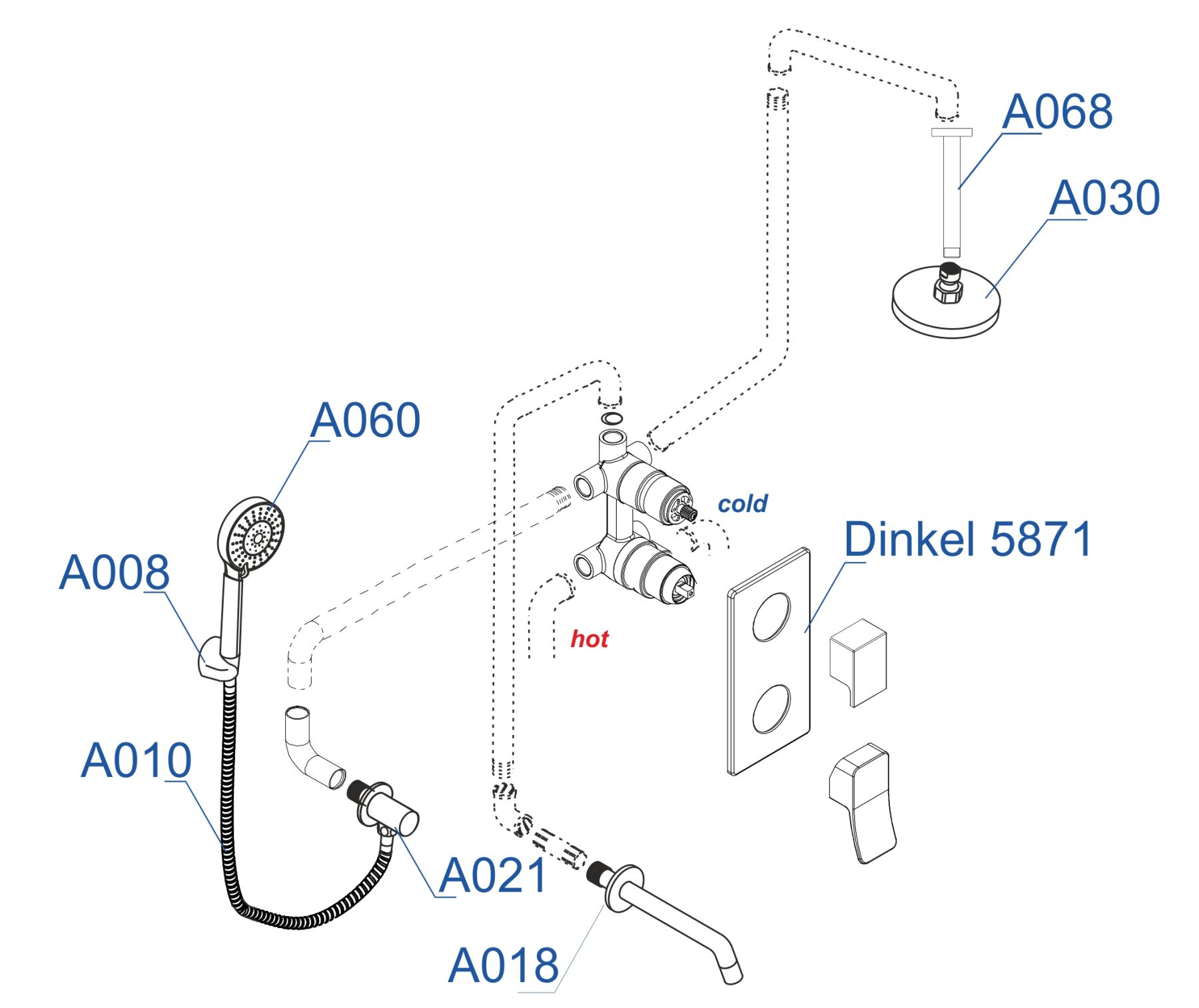 A068

A030

A060

cold

Dinkel 5871

A008

hot

A010

A021

A018