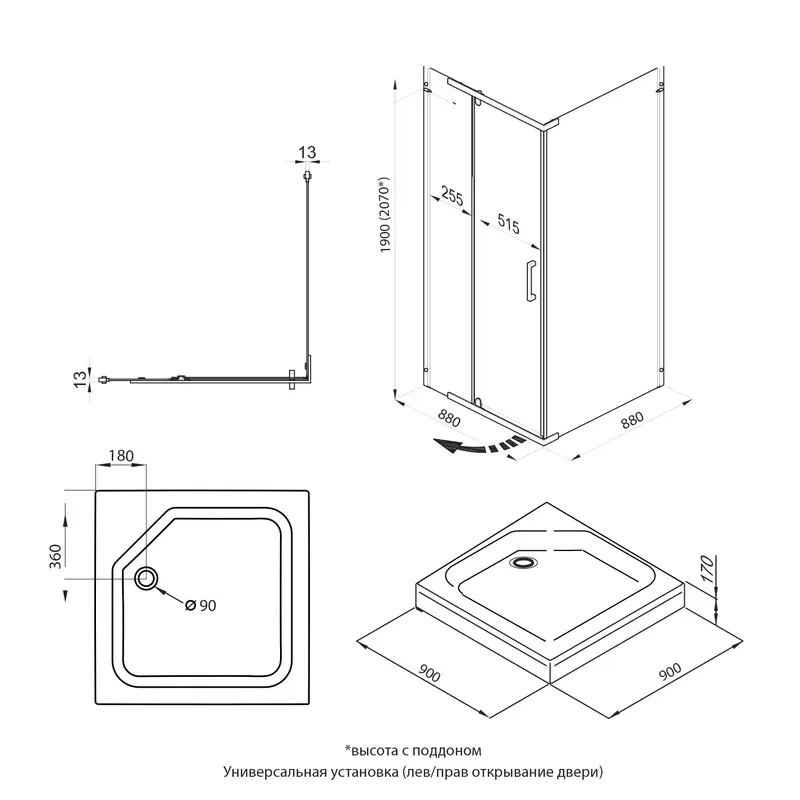 13

13

1900 (2070*)

255

515

880

880

180

360

Ø 90

170

900

900

*высота с поддоном
Универсальная установка (лев/прав открывание двери)