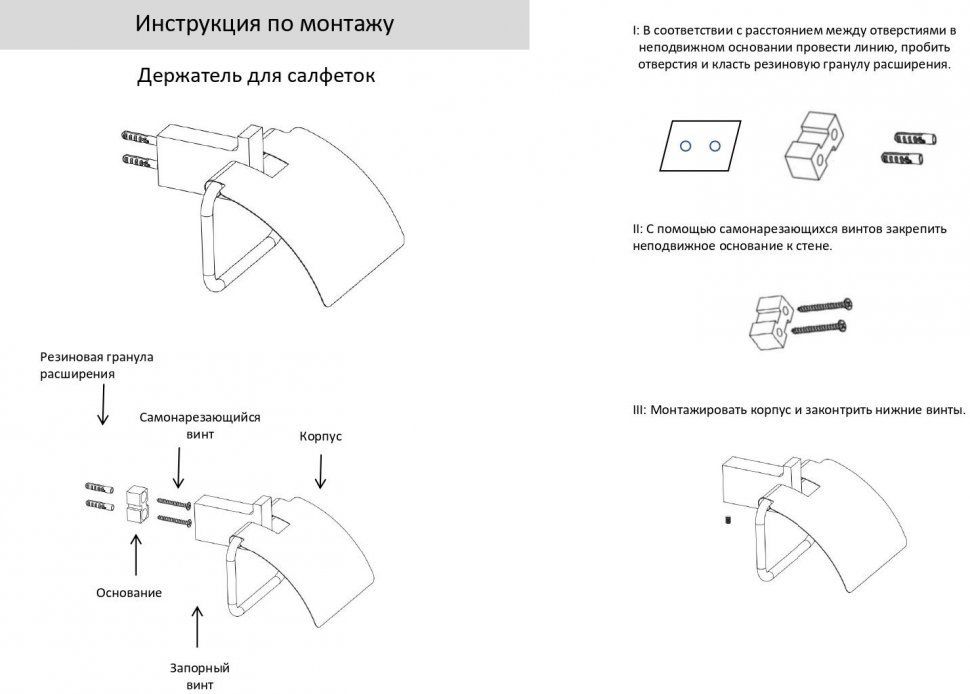 Инструкция по монтажу

Держатель для салфеток

Резиновая гранула расширения

Самонарезающийся винт

Корпус

Основание

Запорный винт

I: В соответствии с расстоянием между отверстиями в неподвижном основании провести линию, пробить отверстия и класть резиновую гранулу расширения.

II: С помощью самонарезающихся винтов закрепить неподвижное основание к стене.

III: Монтажировать корпус и законтрить нижние винты.