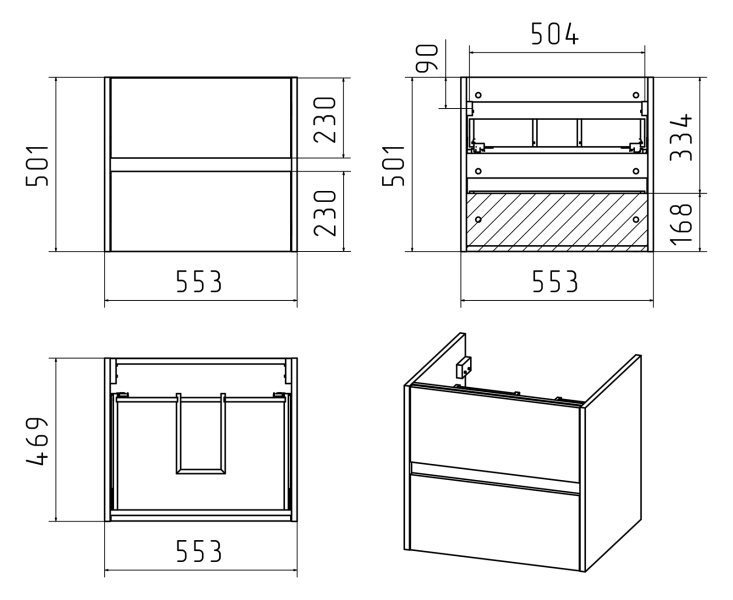 501
230
230
553
504
90
501
334
168
553
469
553