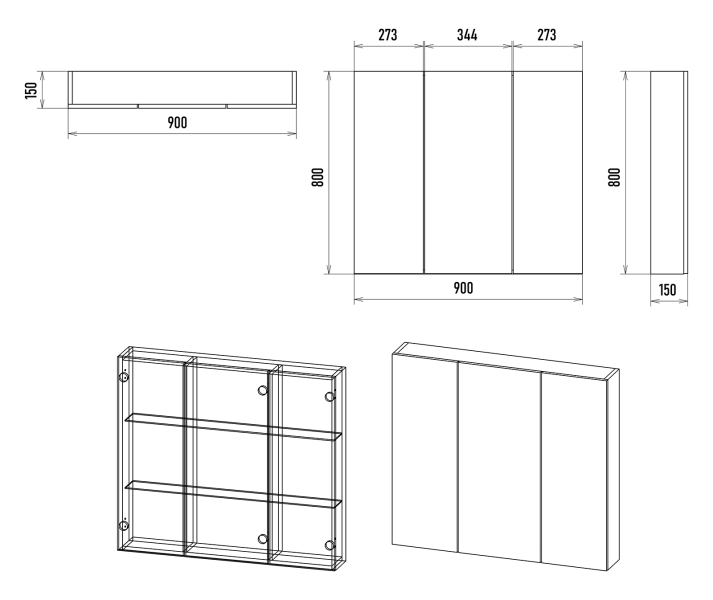 150
900
273
344
273
800
900
800
150