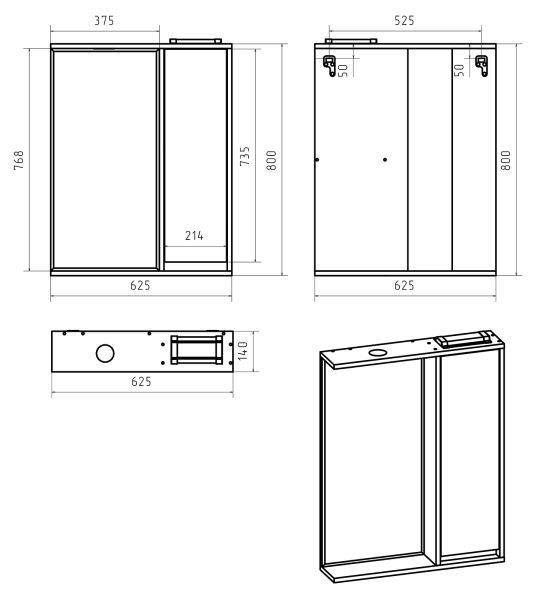 375
768
735
800
214
625

525
50
50
800
625

140
625