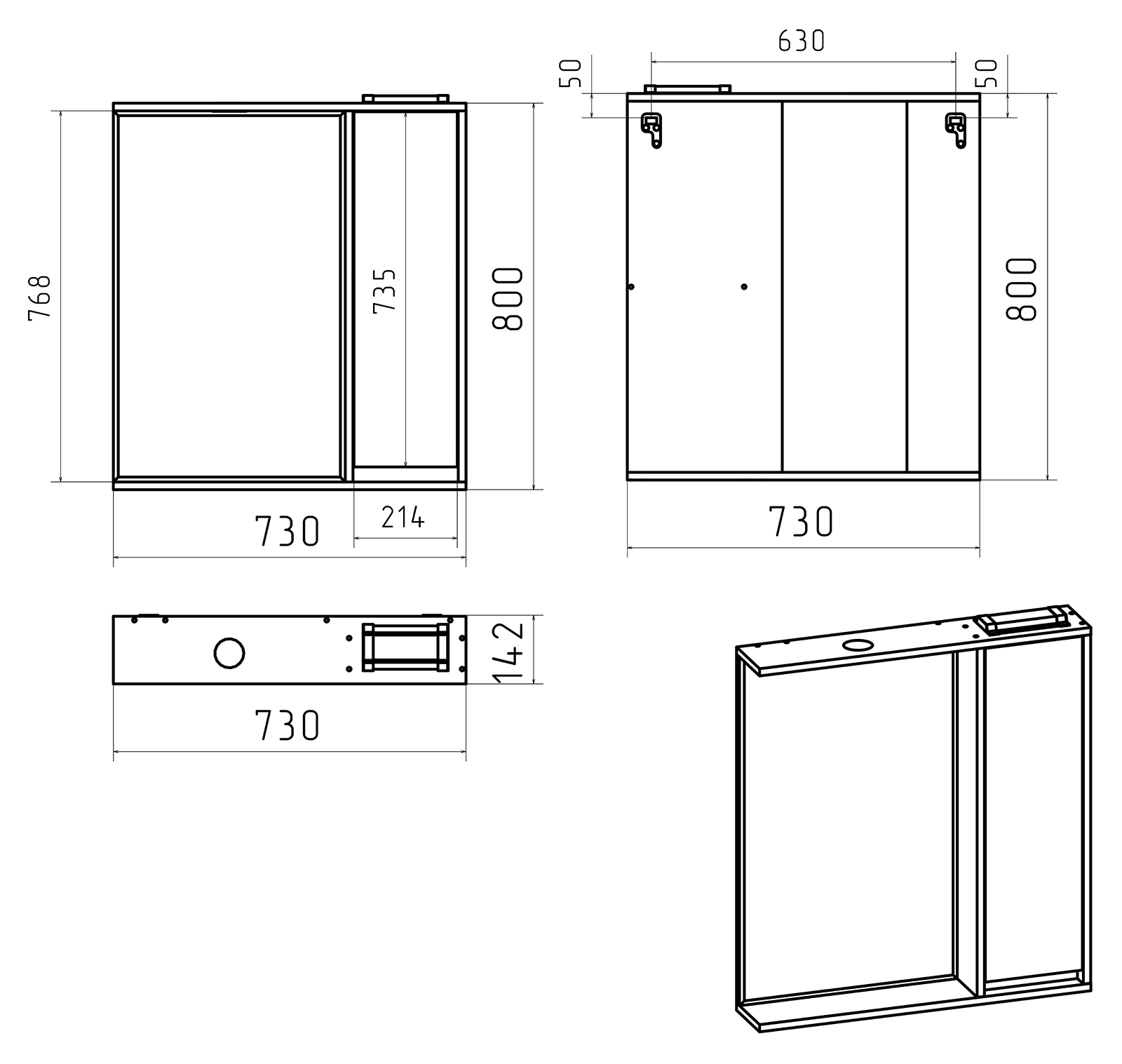 768
735
800
730
214
630
50
50
800
730
142
730