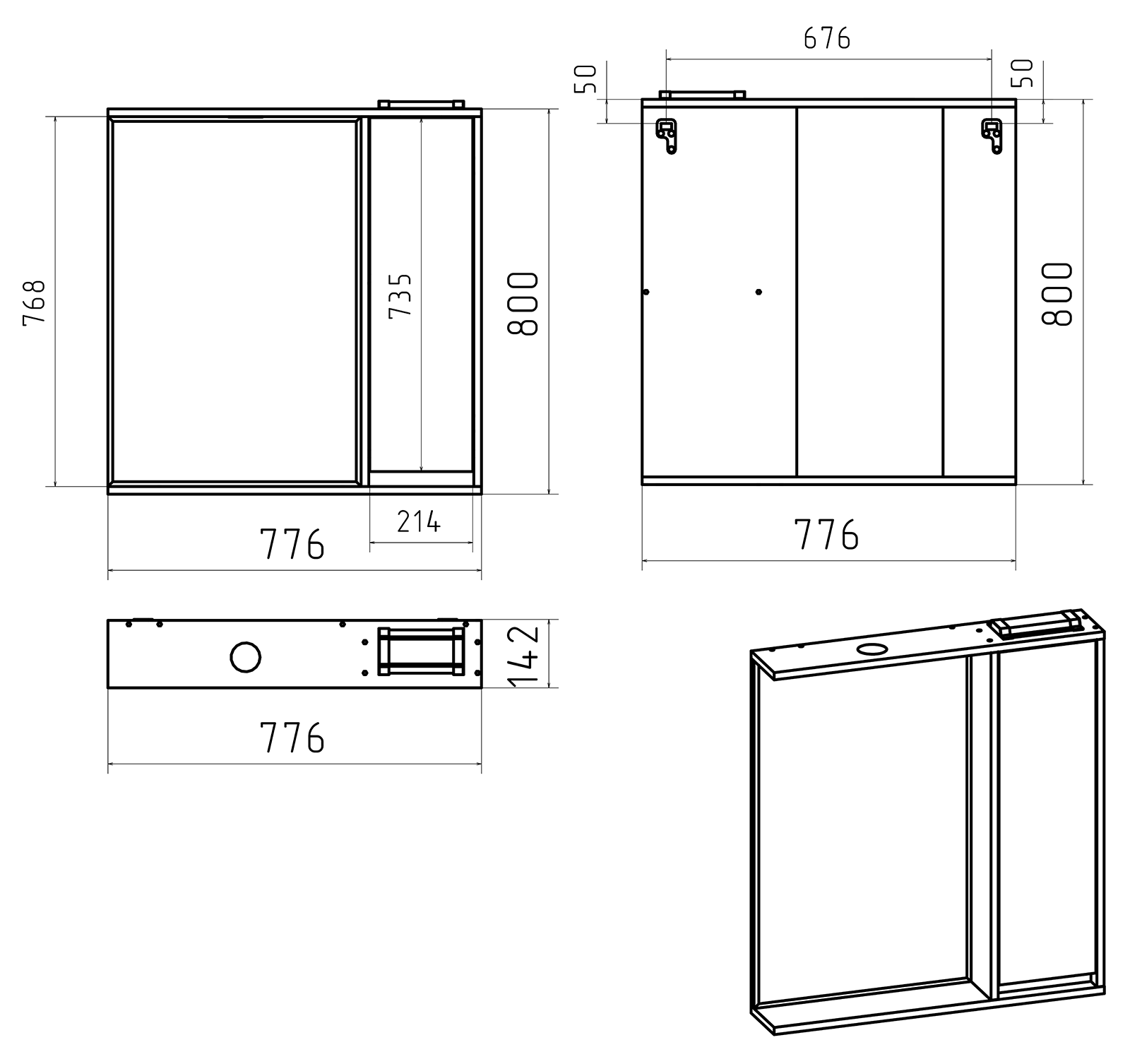 768
735
800
214
776
676
50
50
800
776
142
776