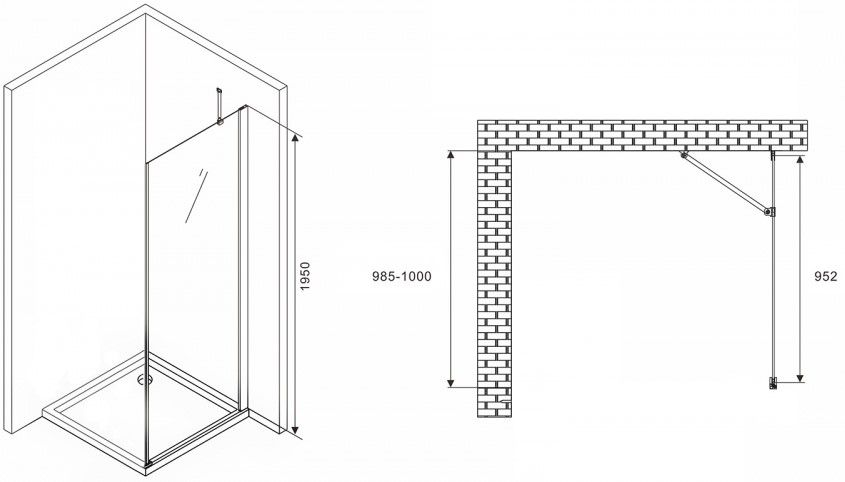 1950

985-1000

952