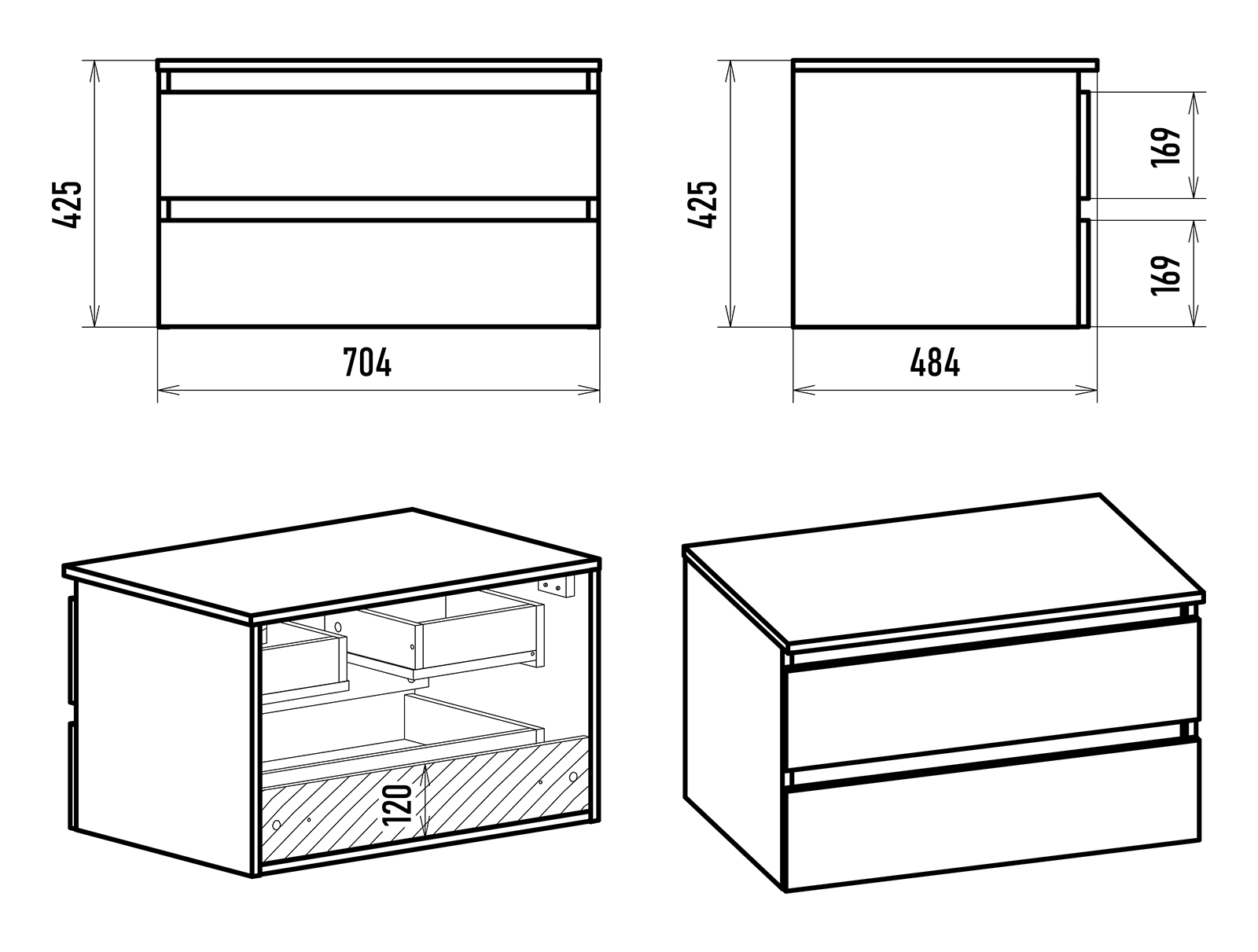 425

704

425

169

169

484

120