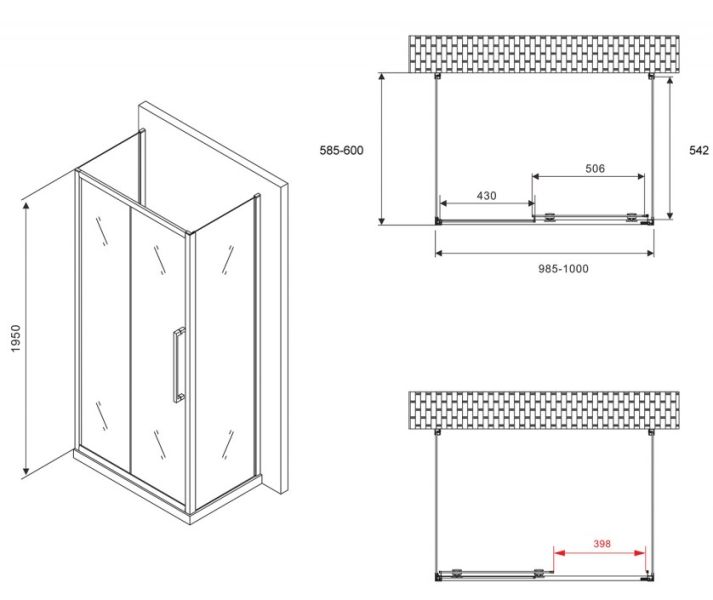 1950

585-600

542

506

430

985-1000

398