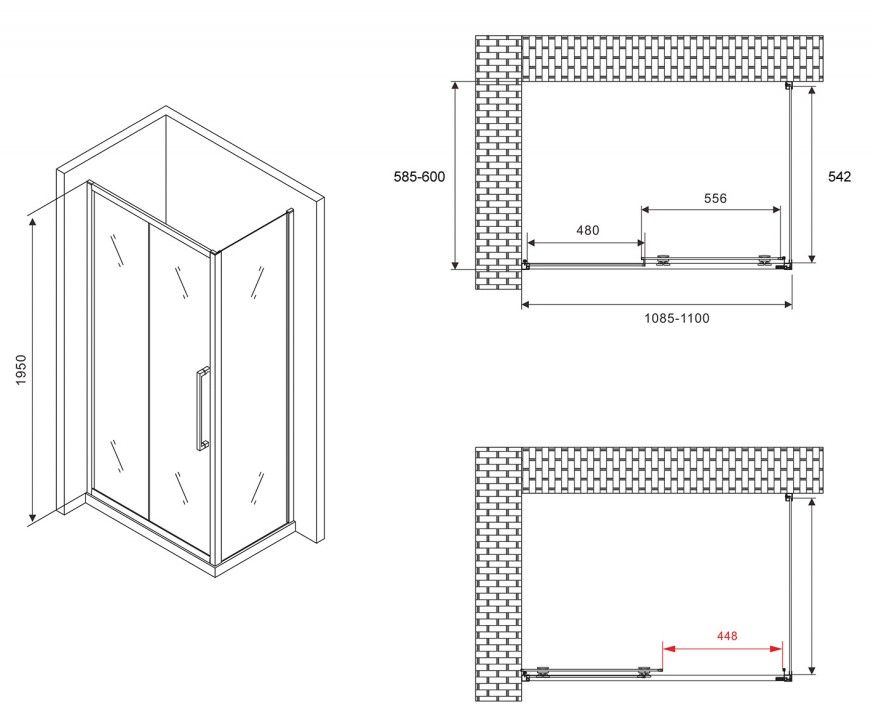 1950

585-600

542

556

480

1085-1100

448