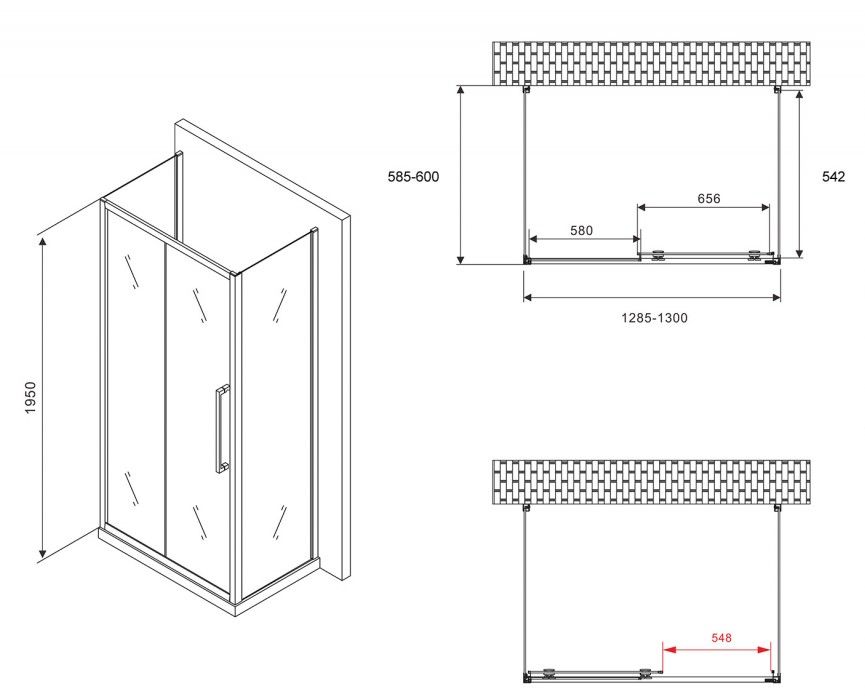 1950

585-600

542

656

580

1285-1300

548