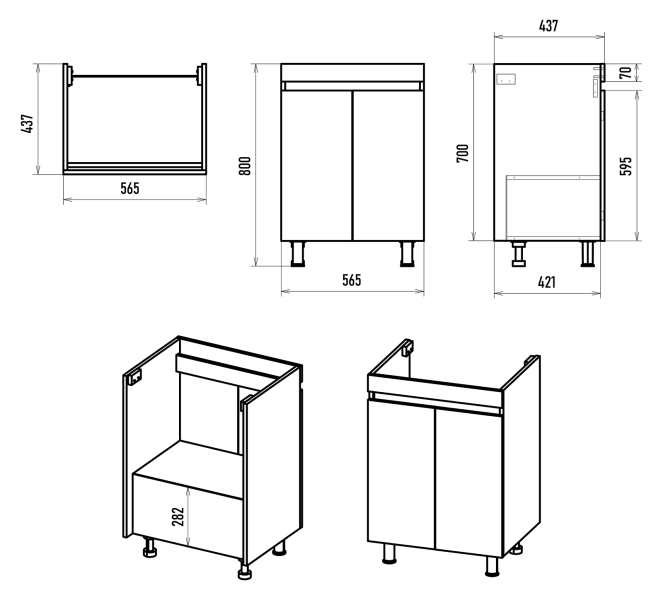 437
565
800
565
437
70
700
595
421
282