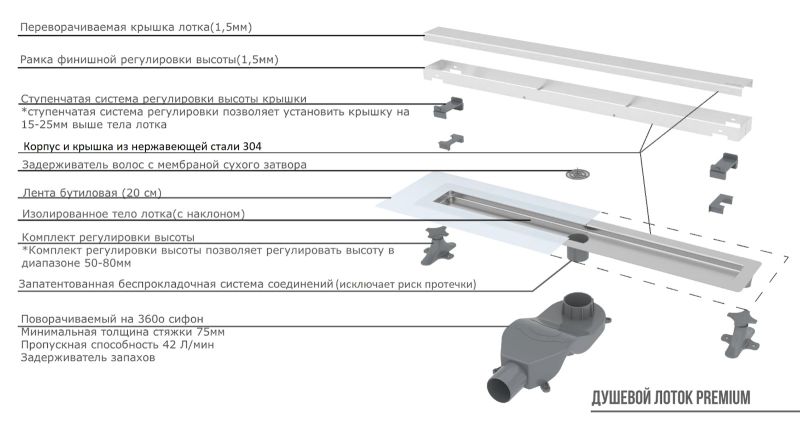 Переворачиваемая крышка лотка(1,5мм)

Рамка финишной регулировки высоты(1,5мм)

Ступенчатая система регулировки высоты крышки
*ступенчатая система регулировки позволяет установить крышку на 15-25мм выше тела лотка

Корпус и крышка из нержавеющей стали 304

Задерживатель волос с мембраной сухого затвора

Лента бутиловая (20 см)

Изолированное тело лотка(с наклоном)

Комплект регулировки высоты
*Комплект регулировки высоты позволяет регулировать высоту в диапазоне 50-80мм

Запатентованная беспрокладочная система соединений (исключает риск протечки)

Поворачиваемый на 360о сифон
Минимальная толщина стяжки 75мм
Пропускная способность 42 Л/мин
Задерживатель запахов

ДУШЕВОЙ ЛОТОК PREMIUM