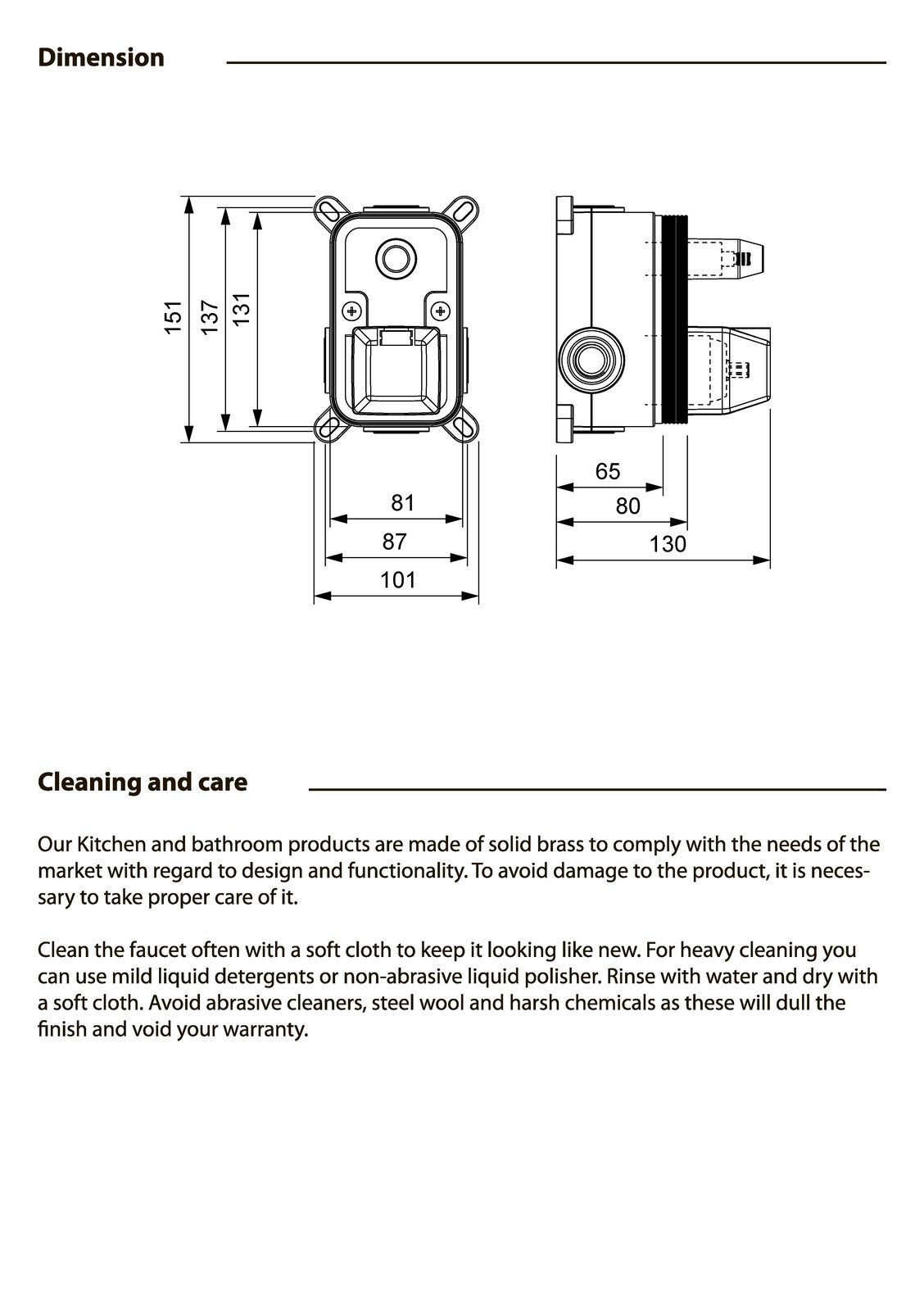 Dimension

151
137
131

81
87
101

65
80
130

Cleaning and care

Our Kitchen and bathroom products are made of solid brass to comply with the needs of the market with regard to design and functionality. To avoid damage to the product, it is necessary to take proper care of it.

Clean the faucet often with a soft cloth to keep it looking like new. For heavy cleaning you can use mild liquid detergents or non-abrasive liquid polisher. Rinse with water and dry with a soft cloth. Avoid abrasive cleaners, steel wool and harsh chemicals as these will dull the finish and void your warranty.