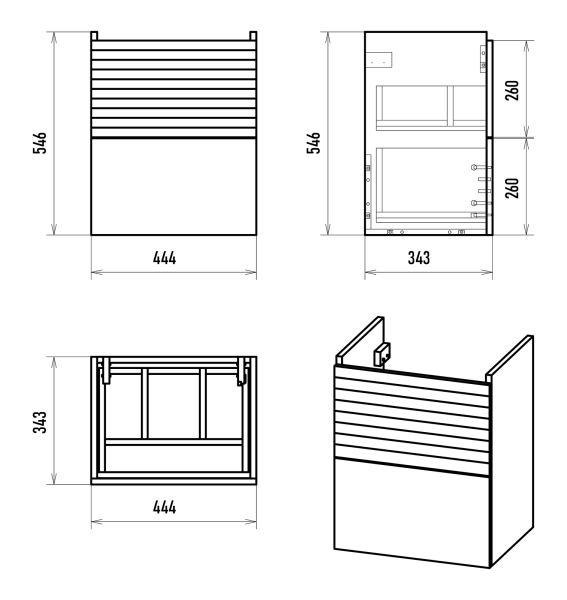 546

444

546

260

260

343

343

444