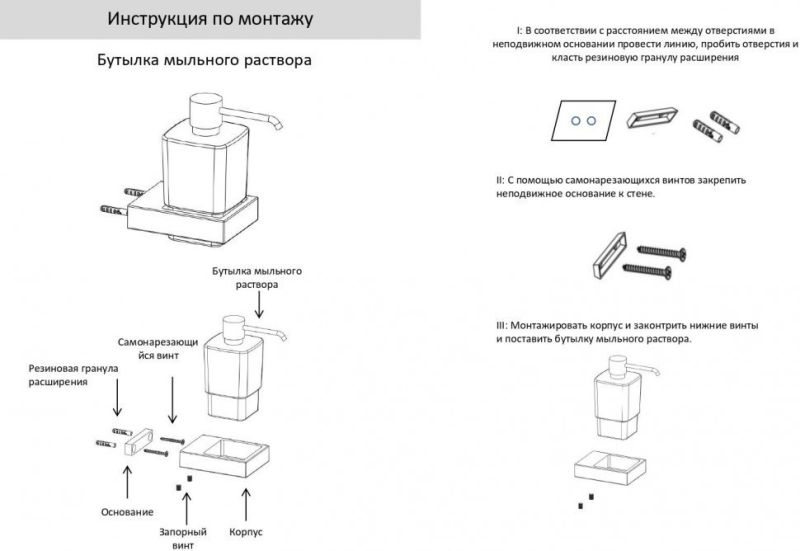 Инструкция по монтажу

Бутылка мыльного раствора

Бутылка мыльного раствора

Самонарезающийся винт

Резиновая гранула расширения

Основание

Запорный винт

Корпус

I: В соответствии с расстоянием между отверстиями в неподвижном основании провести линию, пробить отверстия и класть резиновую гранулу расширения

II: С помощью самонарезающихся винтов закрепить неподвижное основание к стене.

III: Монтажировать корпус и законтрить нижние винты и поставить бутылку мыльного раствора.