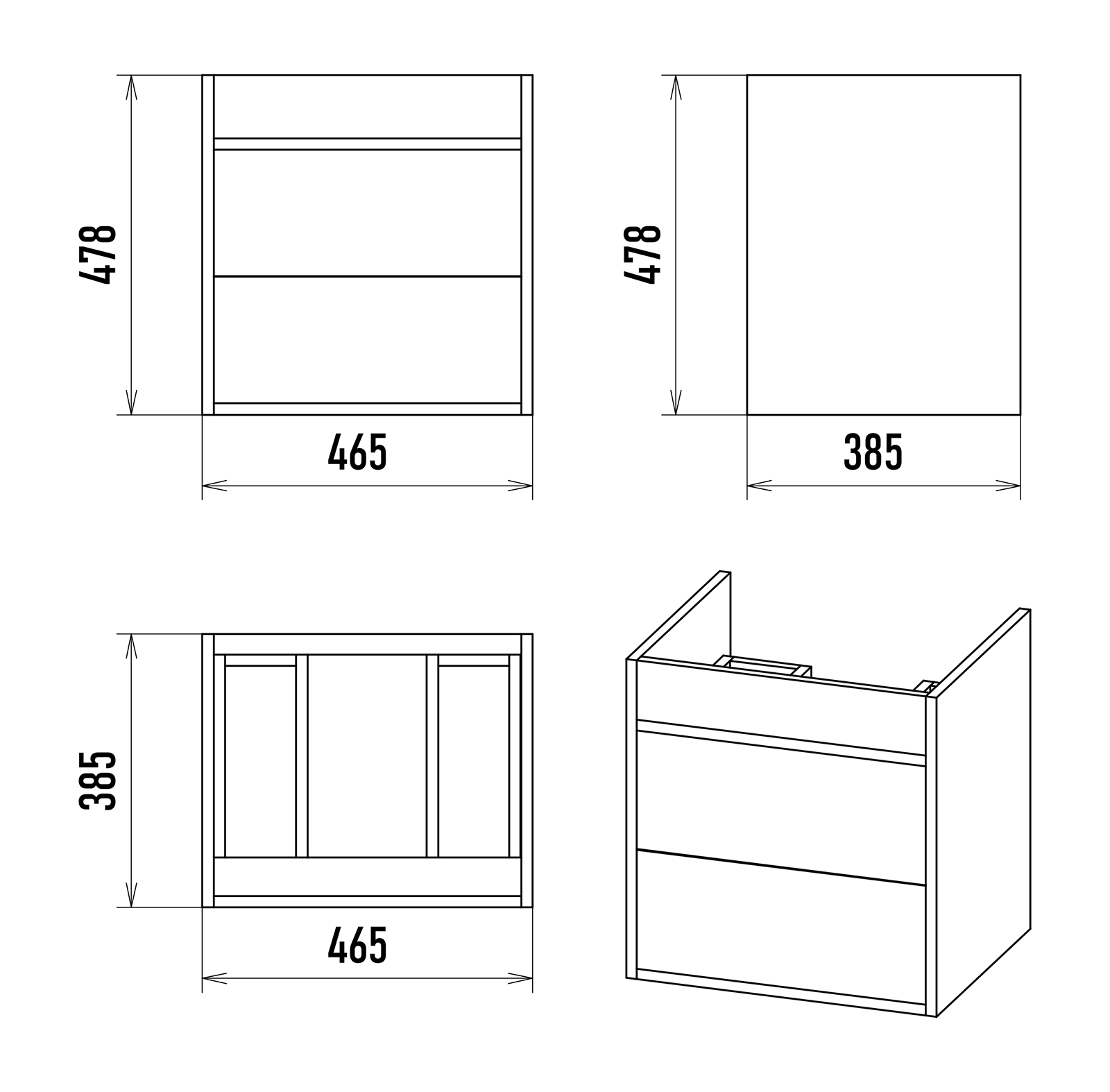 478

465

478

385

385

465