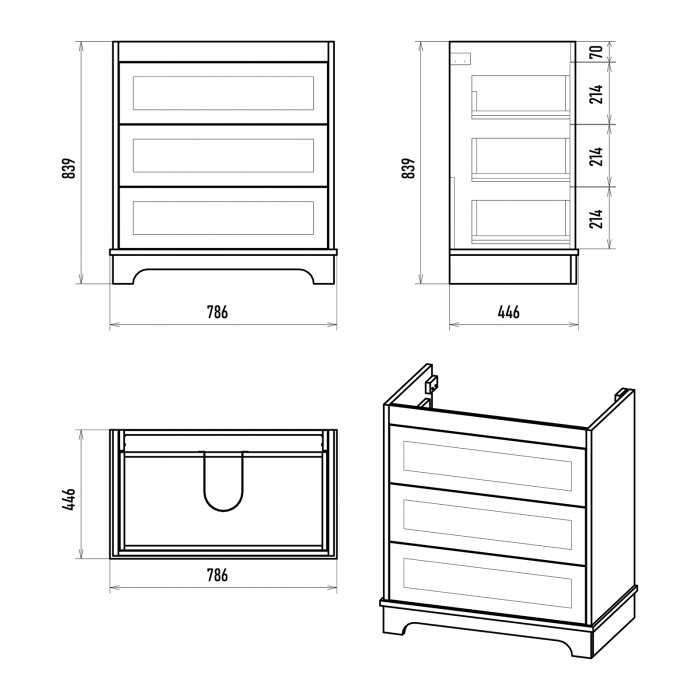 839

786

839

70

214

214

214

446

446

786