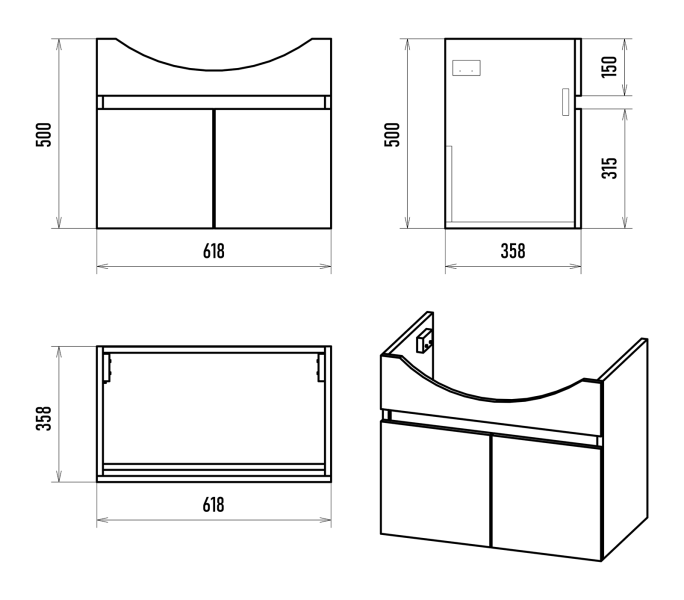 500
618
500
150
315
358
358
618