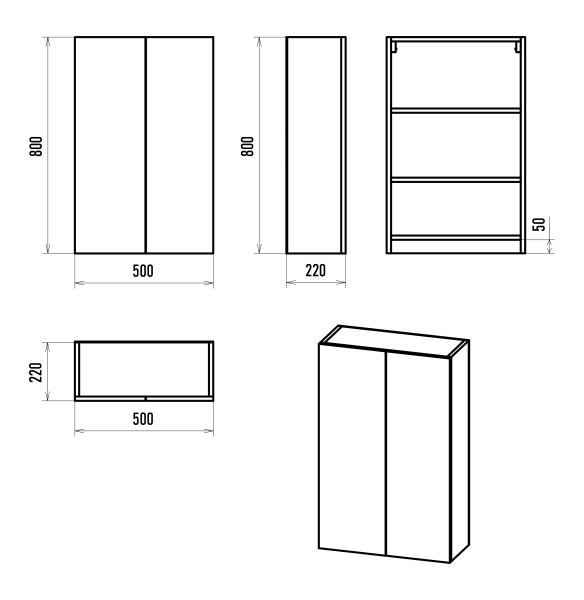 800
500
800
220
50
220
500