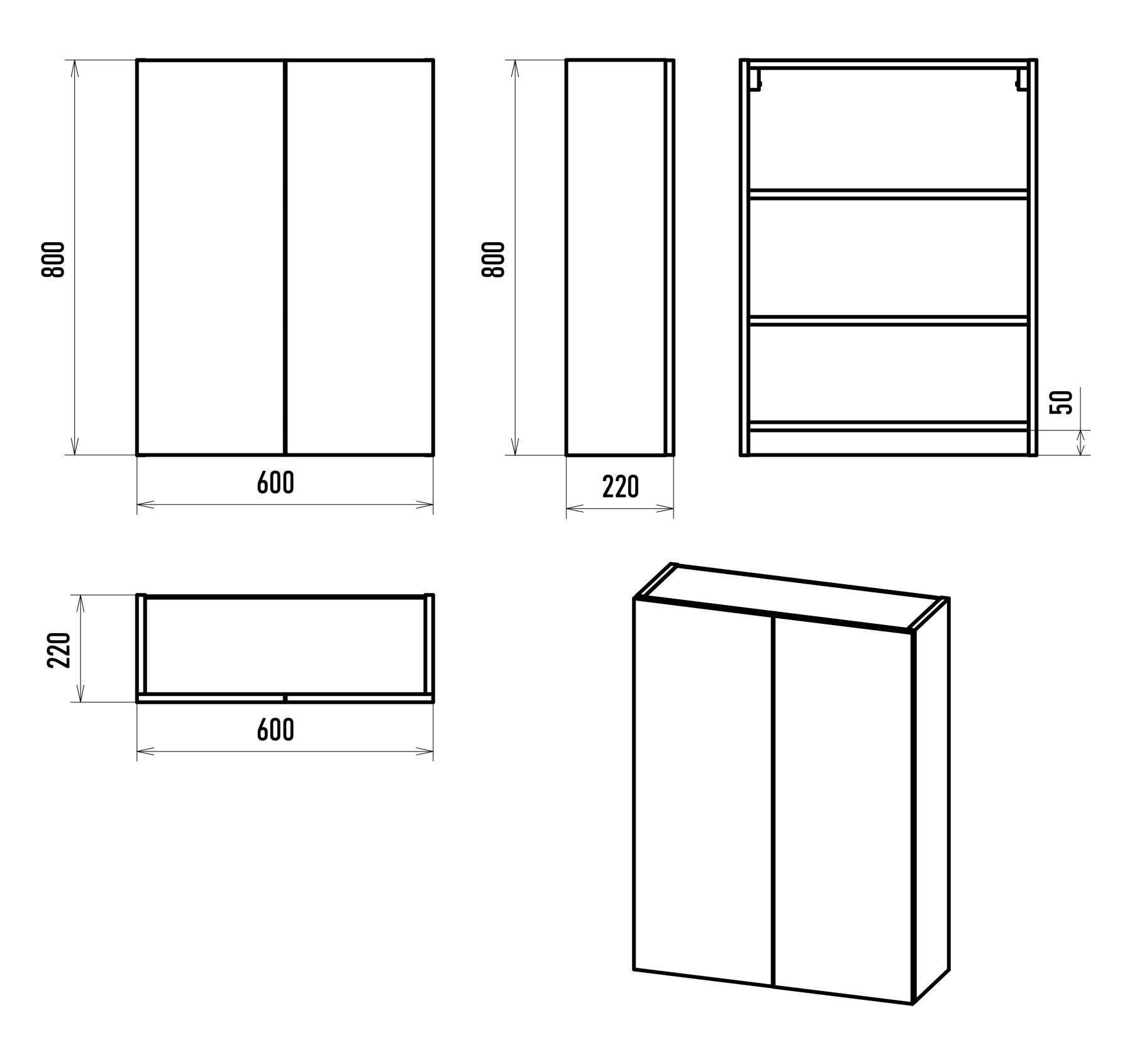 800
600
800
220
50
220
600