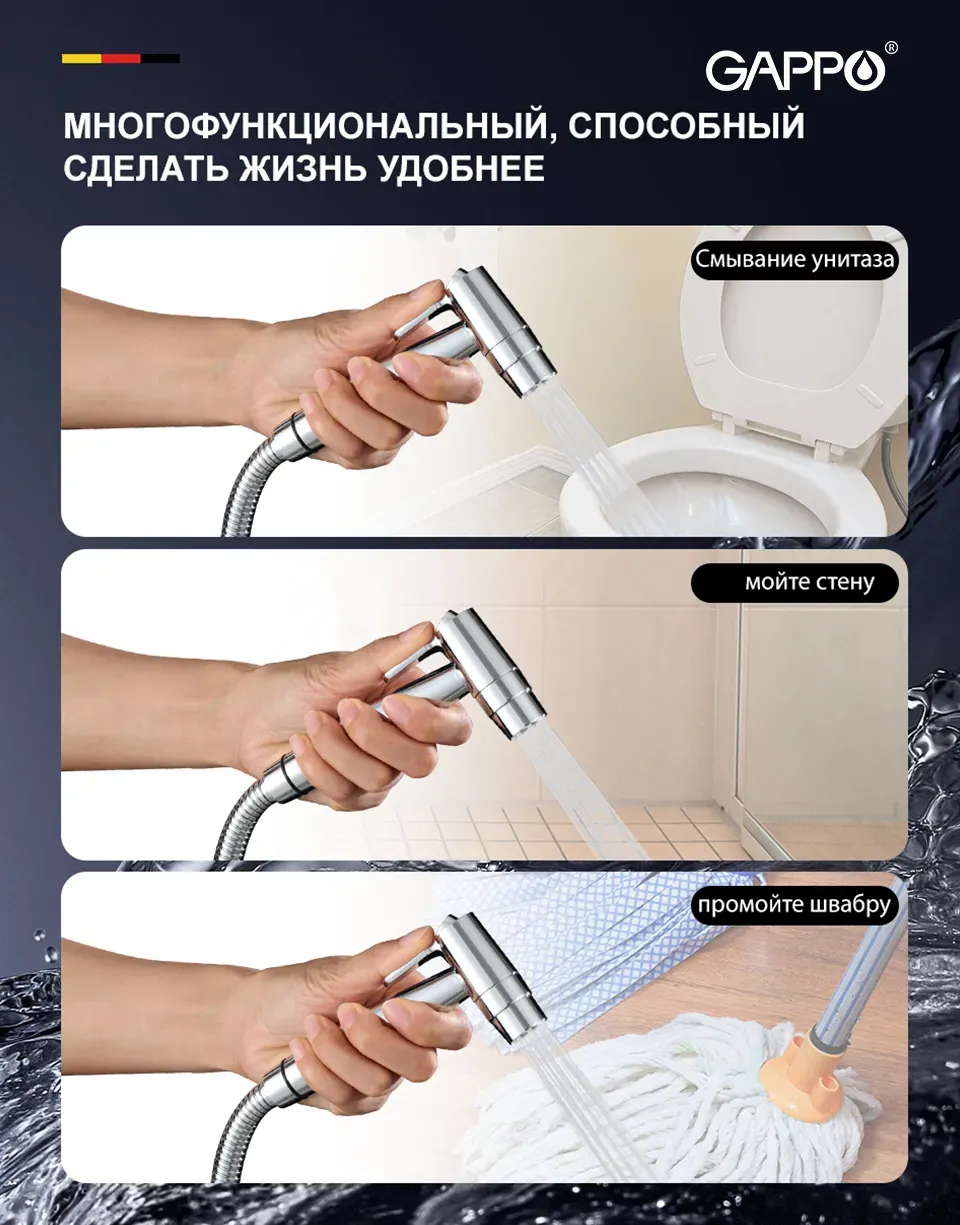 GAPPO®

МНОГОФУНКЦИОНАЛЬНЫЙ, СПОСОБНЫЙ СДЕЛАТЬ ЖИЗНЬ УДОБНЕЕ

Смывание унитаза

мойте стену

промойте швабру