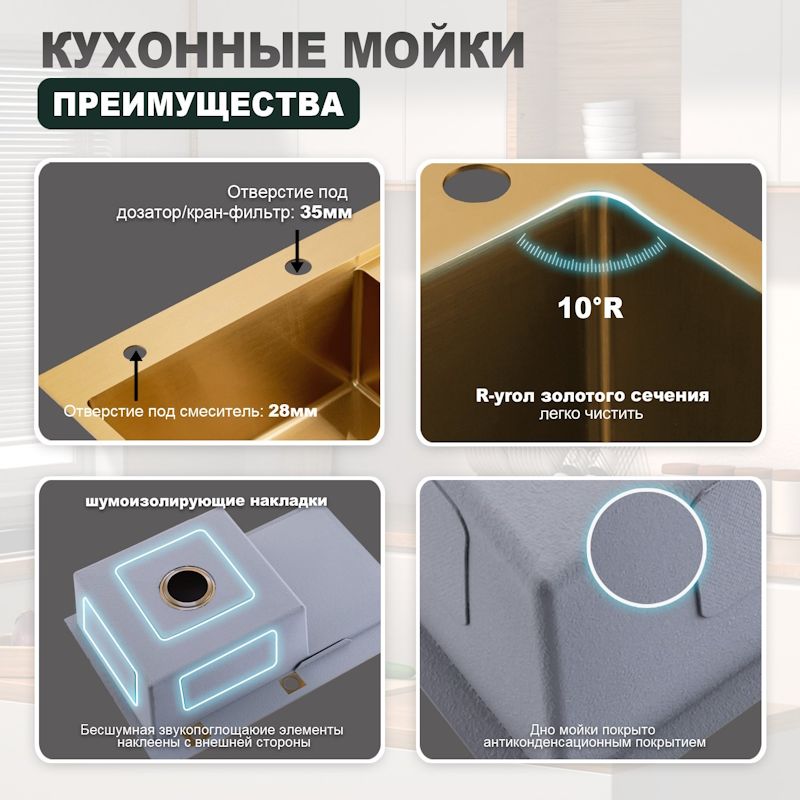 КУХОННЫЕ МОЙКИ

ПРЕИМУЩЕСТВА

Отверстие под дозатор/кран-фильтр: 35мм

Отверстие под смеситель: 28мм

10°R

R-угол золотого сечения
легко чистить

шумоизолирующие накладки

Бесшумная звукопоглощаюие элементы наклеены с внешней стороны

Дно мойки покрыто антиконденсационным покрытием