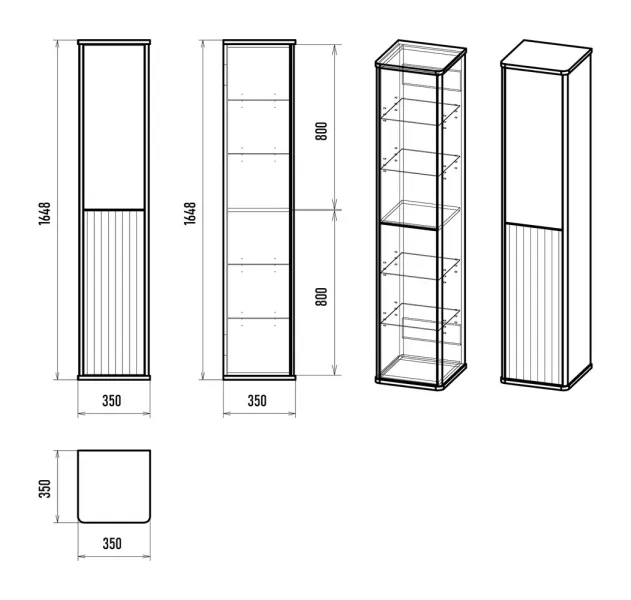 1648
350
1648
800
800
350
350
350