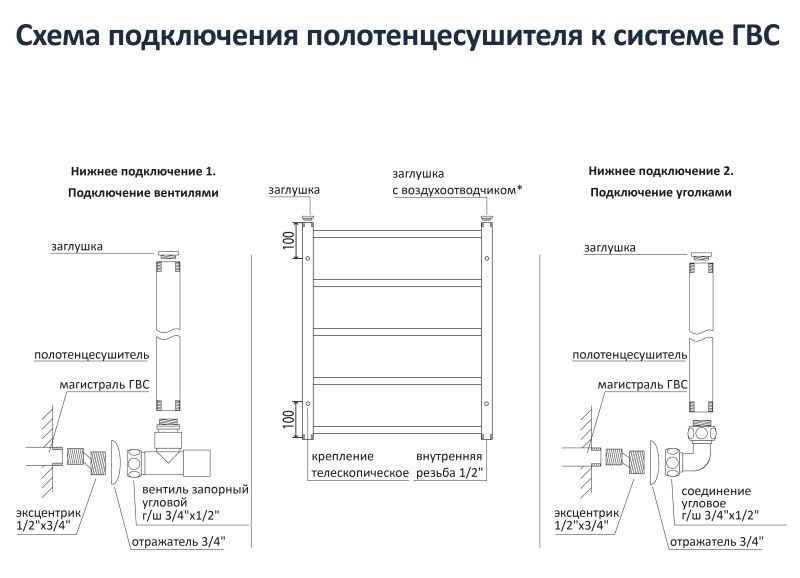 Схема подключения полотенцесушителя к системе ГВС

Нижнее подключение 1.
Подключение вентилями

заглушка

полотенцесушитель

магистраль ГВС

эксцентрик
1/2"х3/4"

вентиль запорный
угловой
г/ш 3/4"х1/2"

отражатель 3/4"

заглушка

заглушка
с воздухоотводчиком*

100

100

крепление
телескопическое

внутренняя
резьба 1/2"

Нижнее подключение 2.
Подключение уголками

заглушка

полотенцесушитель

магистраль ГВС

эксцентрик
1/2"х3/4"

соединение
угловое
г/ш 3/4"х1/2"

отражатель 3/4"