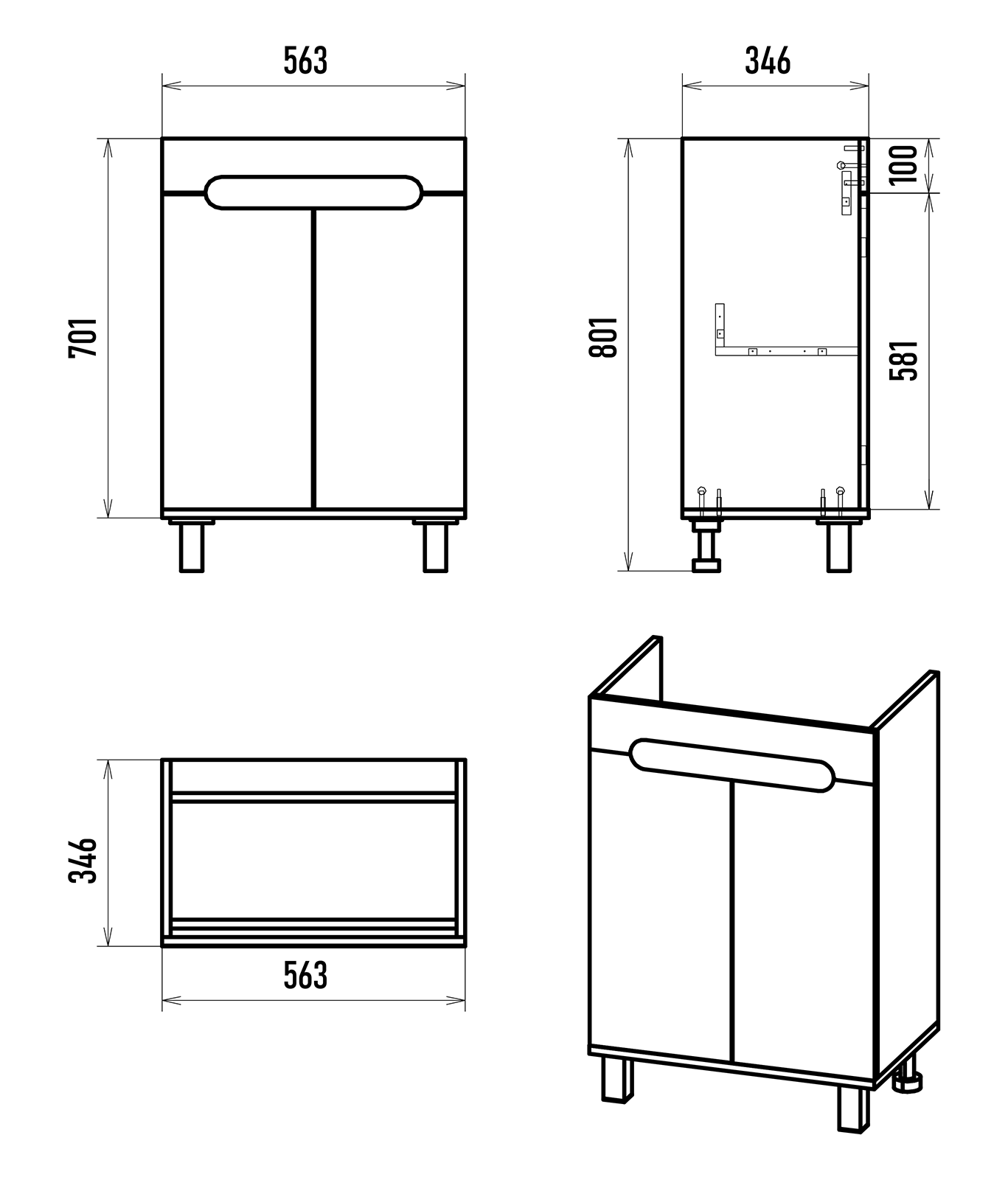 563

701

346

801

100

581

346

563